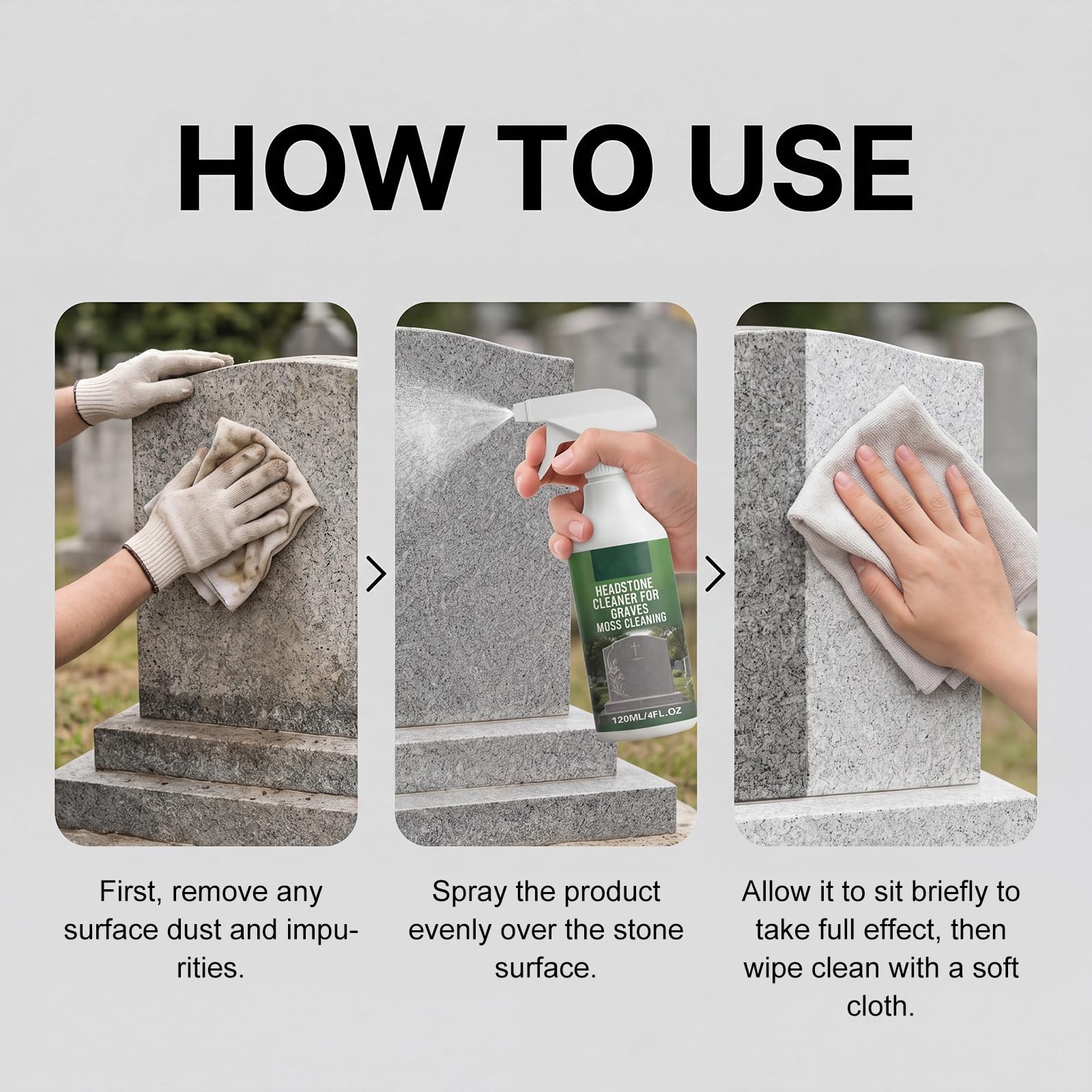 HOW TO USE

HEADSTONE CLEANER FOR GRAVES MOSS CLEANING

120ML/4FL.OZ

First, remove any surface dust and impurities.

Spray the product evenly over the stone surface.

Allow it to sit briefly to take full effect, then wipe clean with a soft cloth.