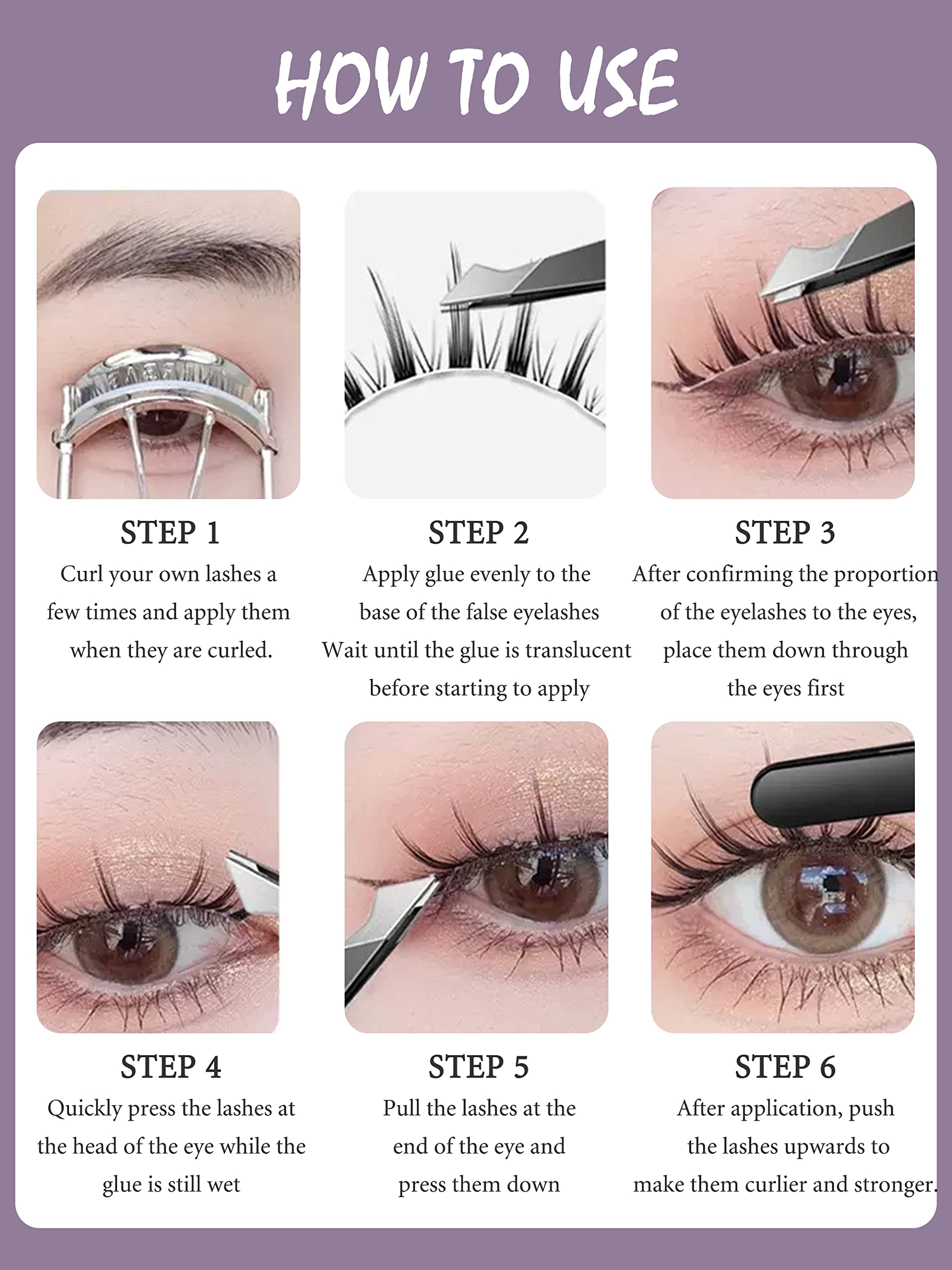 HOW TO USE

STEP 1
Curl your own lashes a few times and apply them when they are curled.

STEP 2
Apply glue evenly to the base of the false eyelashes Wait until the glue is translucent before starting to apply

STEP 3
After confirming the proportion of the eyelashes to the eyes, place them down through the eyes first

STEP 4
Quickly press the lashes at the head of the eye while the glue is still wet

STEP 5
Pull the lashes at the end of the eye and press them down

STEP 6
After application, push the lashes upwards to make them curlier and stronger.