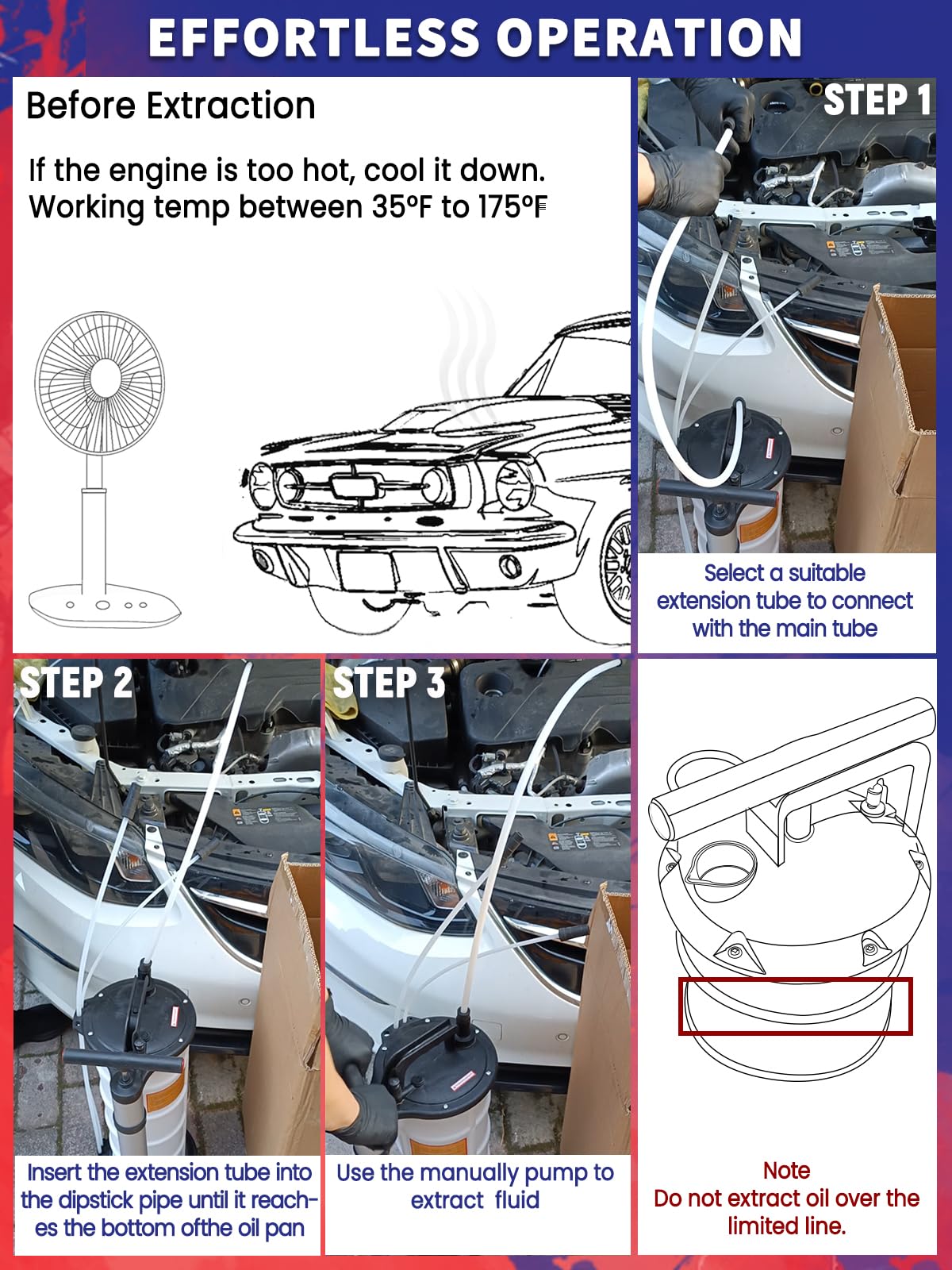 EFFORTLESS OPERATION

Before Extraction

If the engine is too hot, cool it down.
Working temp between 35ºF to 175ºF

STEP 1

Select a suitable extension tube to connect with the main tube

STEP 2

Insert the extension tube into the dipstick pipe until it reaches the bottom ofthe oil pan

STEP 3

Use the manually pump to extract fluid

Note
Do not extract oil over the limited line.