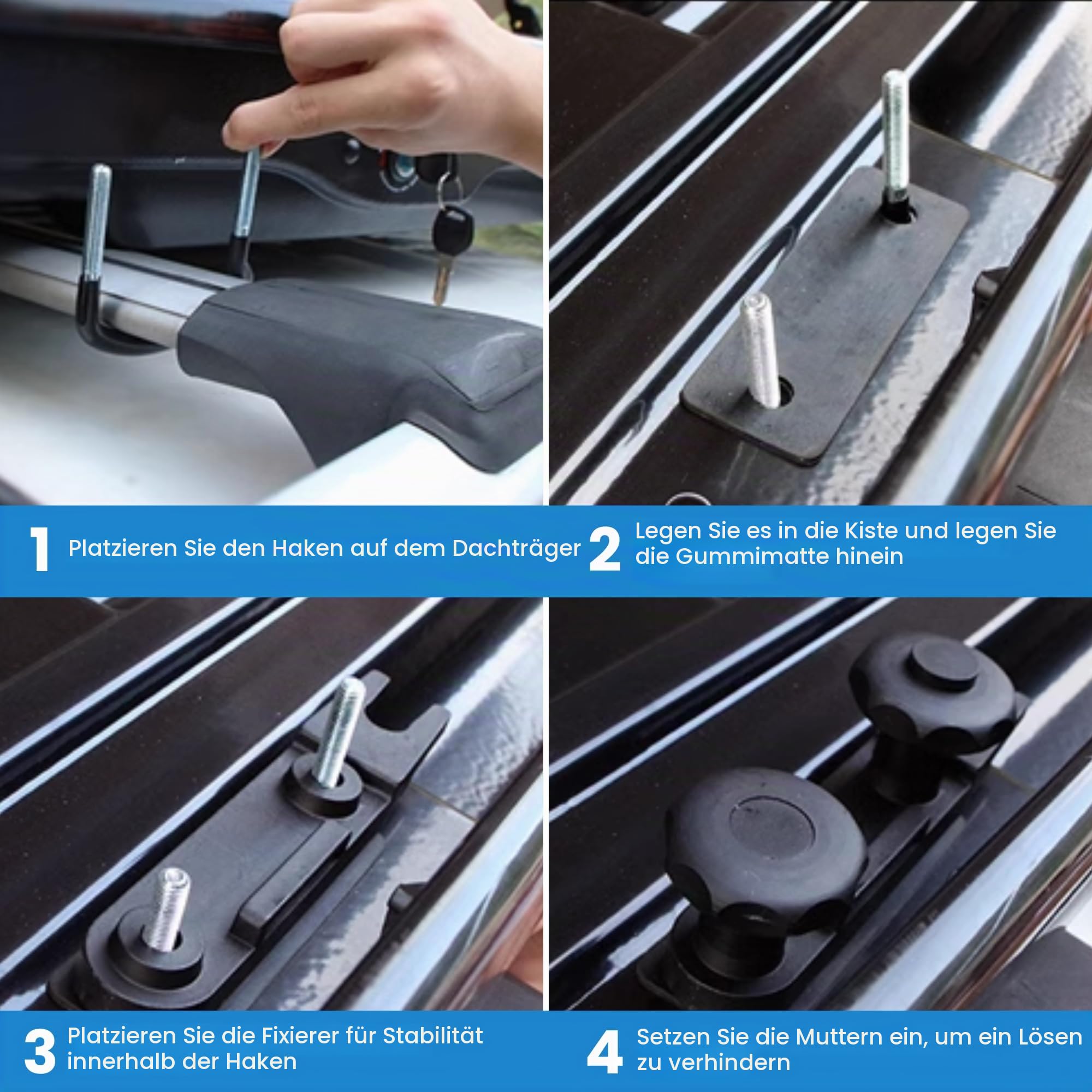 1 Platzieren Sie den Haken auf dem Dachträger

2 Legen Sie es in die Kiste und legen Sie die Gummimatte hinein

3 Platzieren Sie die Fixierer für Stabilität innerhalb der Haken

4 Setzen Sie die Muttern ein, um ein Lösen zu verhindern