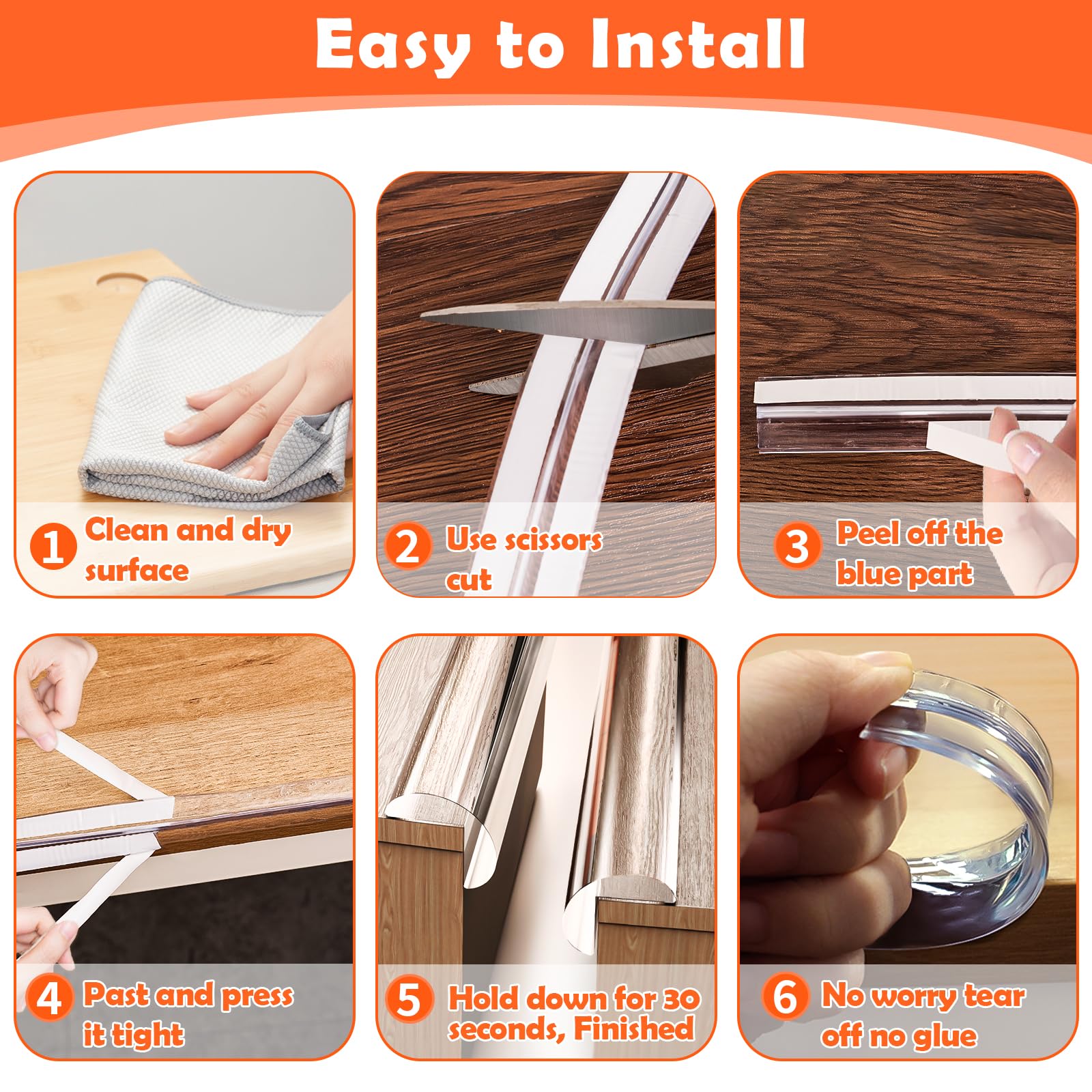 Easy to Install

1 Clean and dry surface

2 Use scissors cut

3 Peel off the blue part

4 Past and press it tight

5 Hold down for 30 seconds, Finished

6 No worry tear off no glue