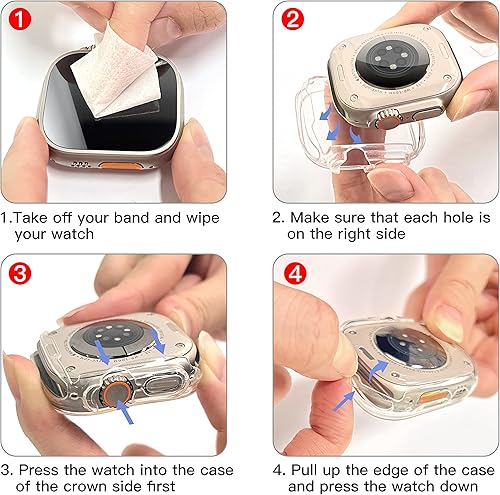 1

1.Take off your band and wipe your watch

2

2. Make sure that each hole is on the right side

3

3. Press the watch into the case of the crown side first

4

4. Pull up the edge of the case and press the watch down