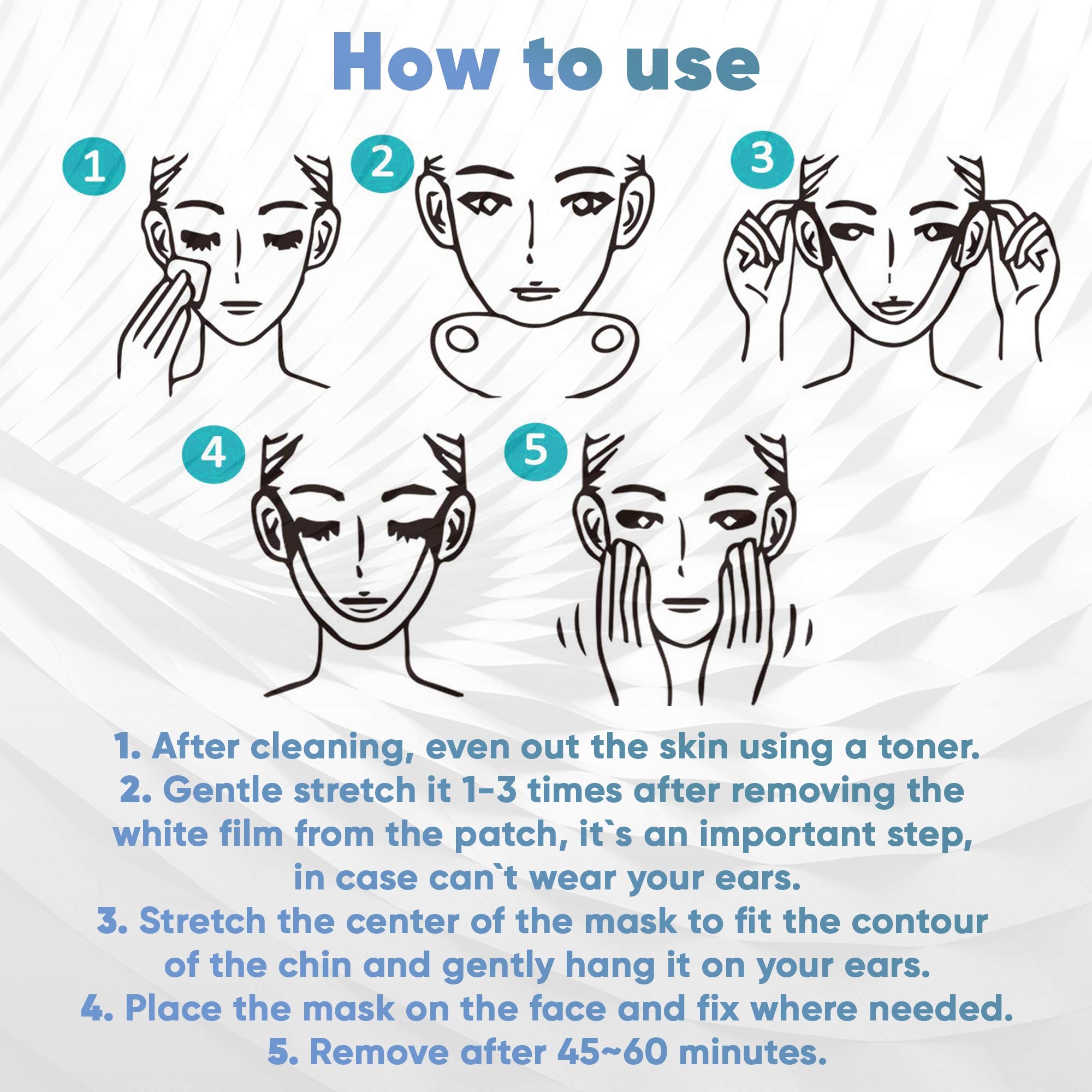 How to use

1

2

3

4

5

1. After cleaning, even out the skin using a toner.
2. Gentle stretch it 1-3 times after removing the white film from the patch, it`s an important step, in case can`t wear your ears.
3. Stretch the center of the mask to fit the contour of the chin and gently hang it on your ears.
4. Place the mask on the face and fix where needed.
5. Remove after 45~60 minutes.