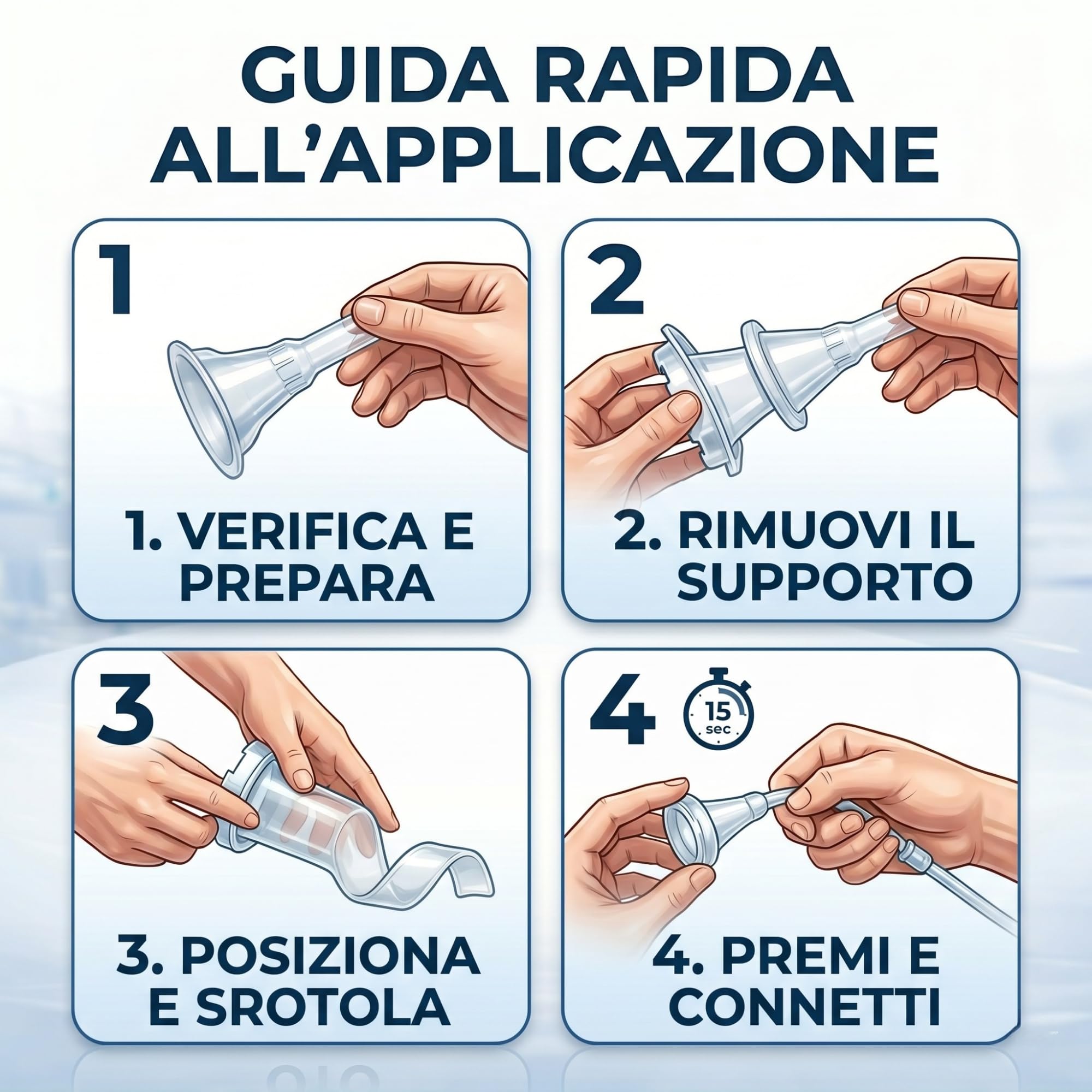 GUIDA RAPIDA ALL'APPLICAZIONE

1

1. VERIFICA E PREPARA

2

2. RIMUOVI IL SUPPORTO

3

3. POSIZIONA E SROTOLA

4

15 sec

4. PREMI E CONNETTI