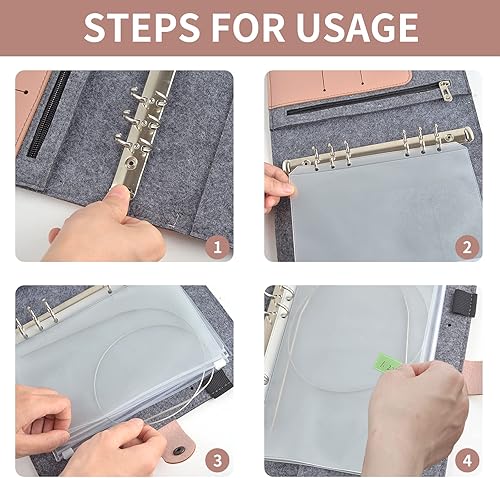 STEPS FOR USAGE

1

2

3

4