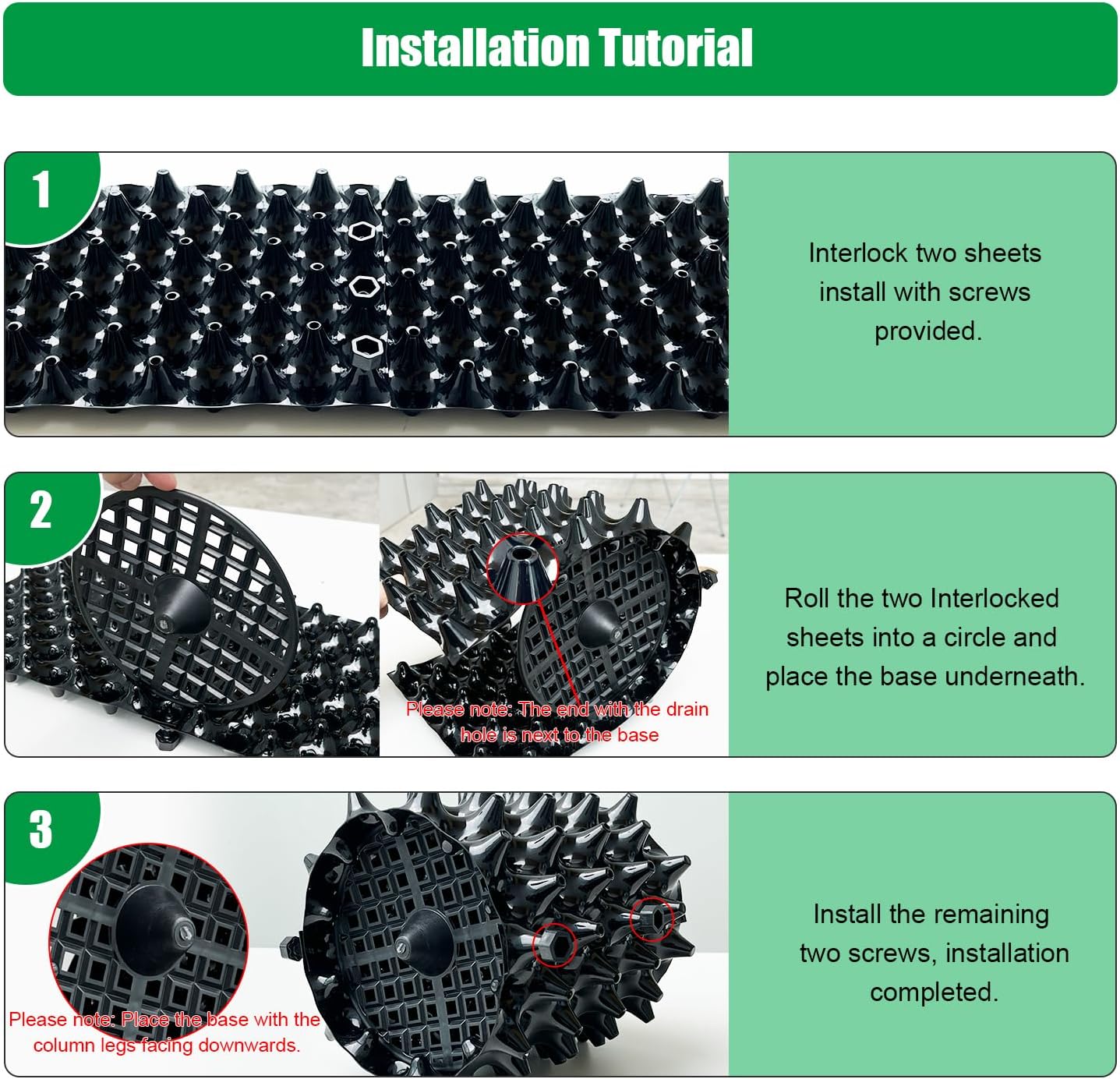 Installation Tutorial

1

Interlock two sheets install with screws provided.

2

Please note: The end with the drain hole is next to the base

Roll the two Interlocked sheets into a circle and place the base underneath.

3

Please note: Place the base with the column legs facing downwards.

Install the remaining two screws, installation completed.