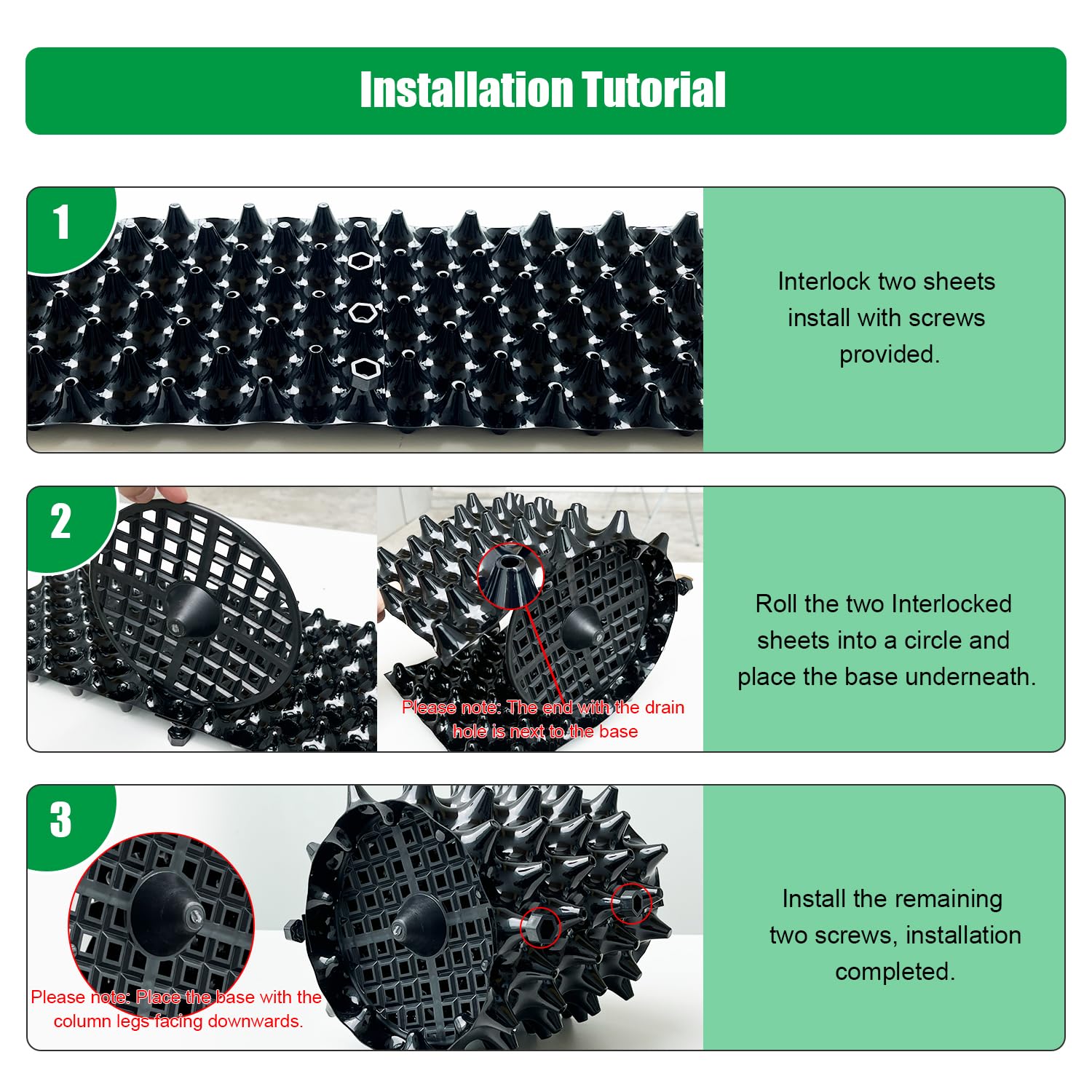 Installation Tutorial

1

Interlock two sheets install with screws provided.

2

Please note: The end with the drain hole is next to the base

Roll the two Interlocked sheets into a circle and place the base underneath.

3

Please note: Place the base with the column legs facing downwards.

Install the remaining two screws, installation completed.