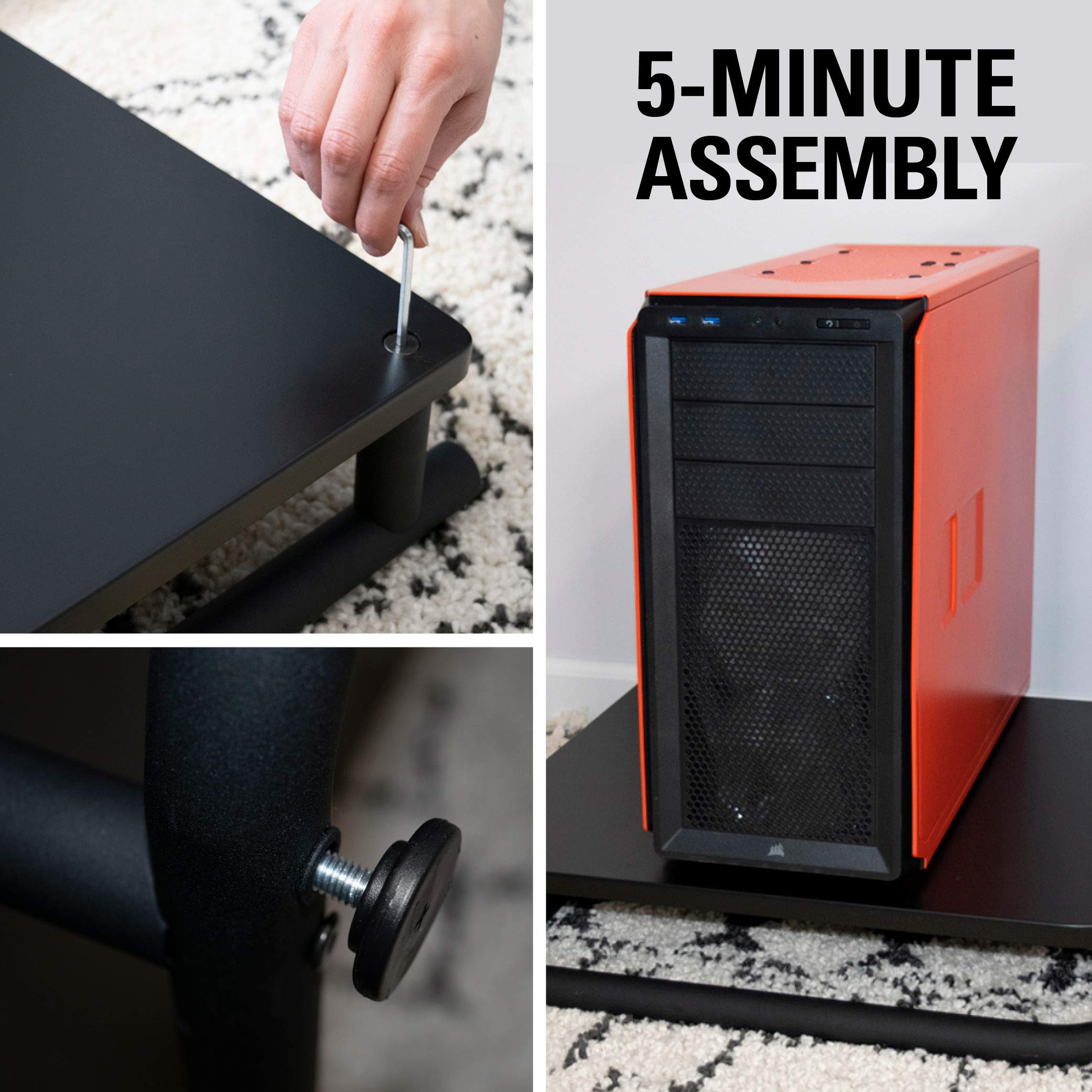 5-MINUTE ASSEMBLY