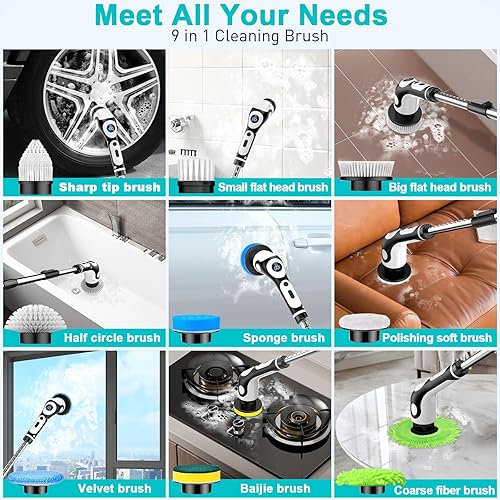 Meet All Your Needs
9 in 1 Cleaning Brush

Sharp tip brush

Small flat head brush

Big flat head brush

Half circle brush

Sponge brush

Polishing soft brush

Velvet brush

Baijie brush

Coarse fiber brush