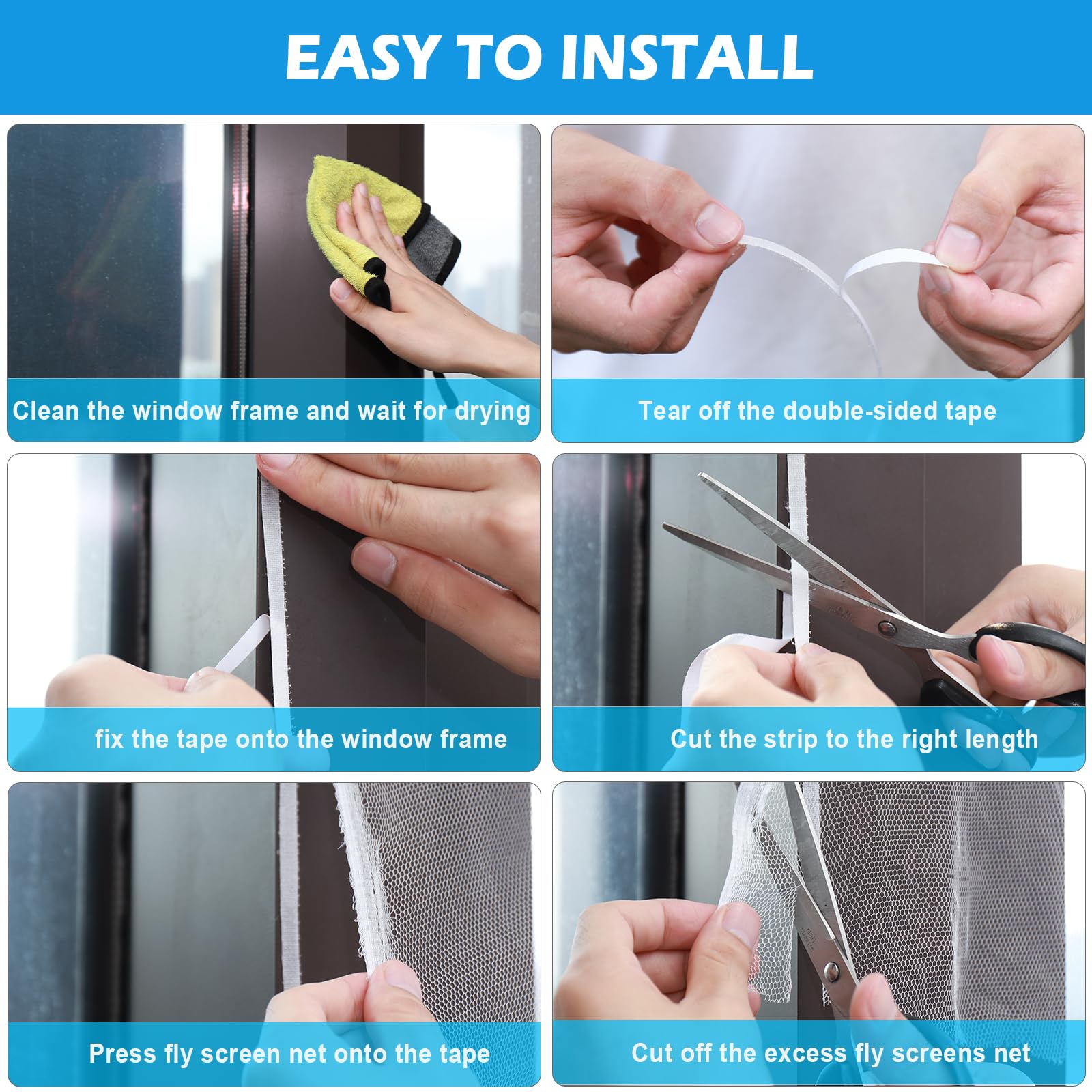 EASY TO INSTALL

Clean the window frame and wait for drying

Tear off the double-sided tape

fix the tape onto the window frame

Cut the strip to the right length

Press fly screen net onto the tape

Cut off the excess fly screens net