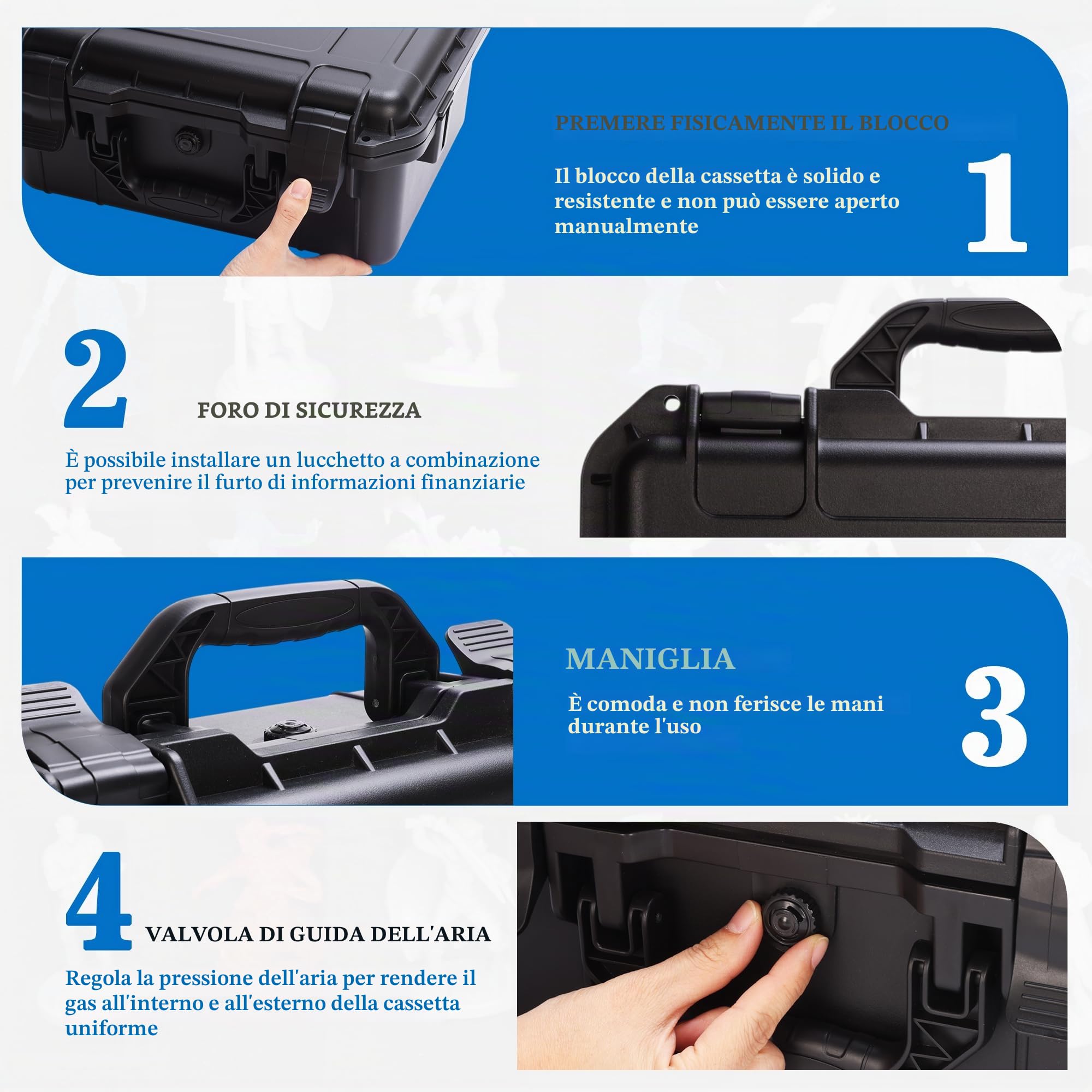 PREMERE FISICAMENTE IL BLOCCO

Il blocco della cassetta è solido e resistente e non può essere aperto manualmente

1

2

FORO DI SICUREZZA

È possibile installare un lucchetto a combinazione per prevenire il furto di informazioni finanziarie

MANIGLIA

È comoda e non ferisce le mani durante l'uso

3

4

VALVOLA DI GUIDA DELL'ARIA

Regola la pressione dell'aria per rendere il gas all'interno e all'esterno della cassetta uniforme