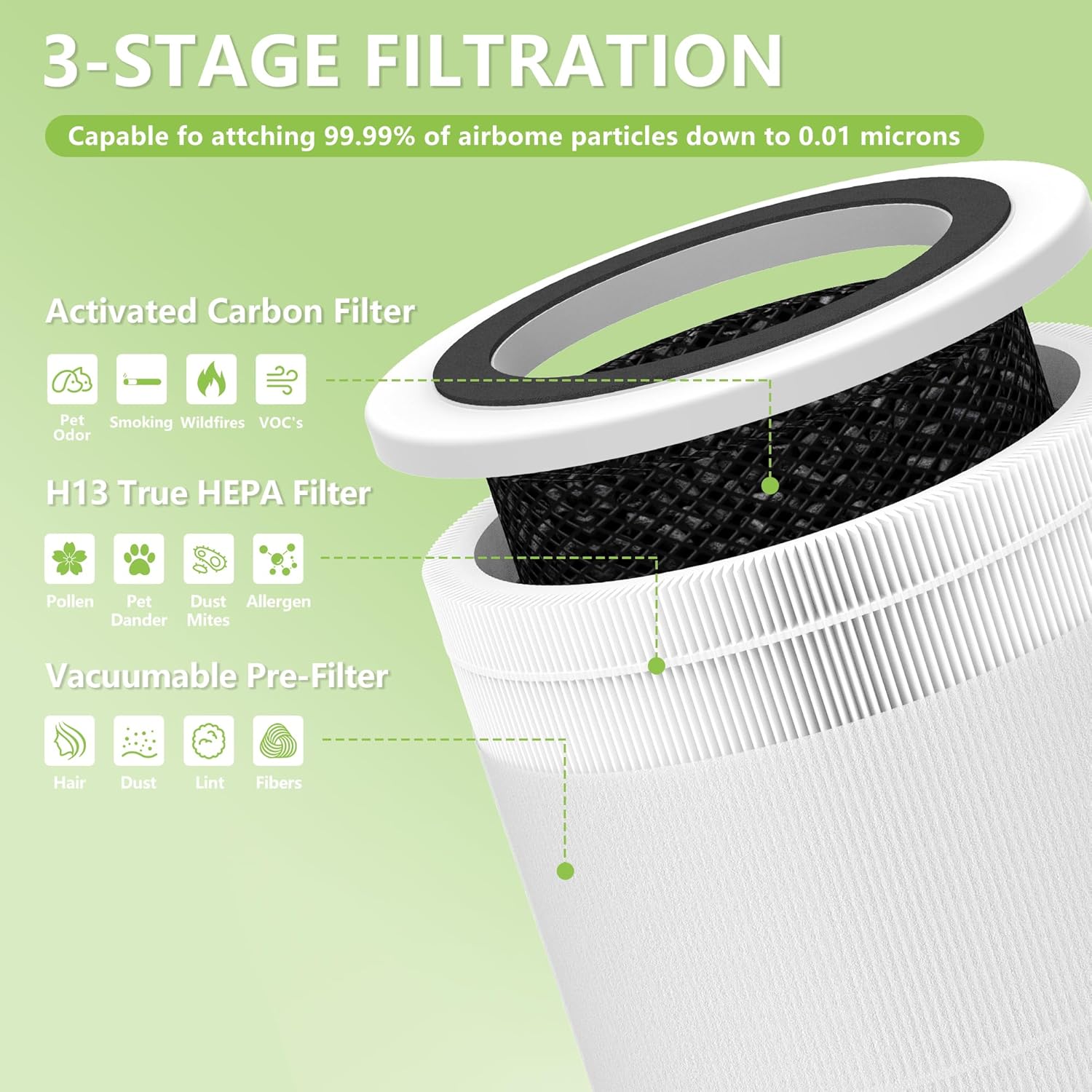 3-STAGE FILTRATION

Capable fo attching 99.99% of airbome particles down to 0.01 microns

Activated Carbon Filter

Pet Odor
Smoking
Wildfires
VOC's

H13 True HEPA Filter

Pollen
Pet Dander
Dust Mites
Allergen

Vacuumable Pre-Filter

Hair
Dust
Lint
Fibers