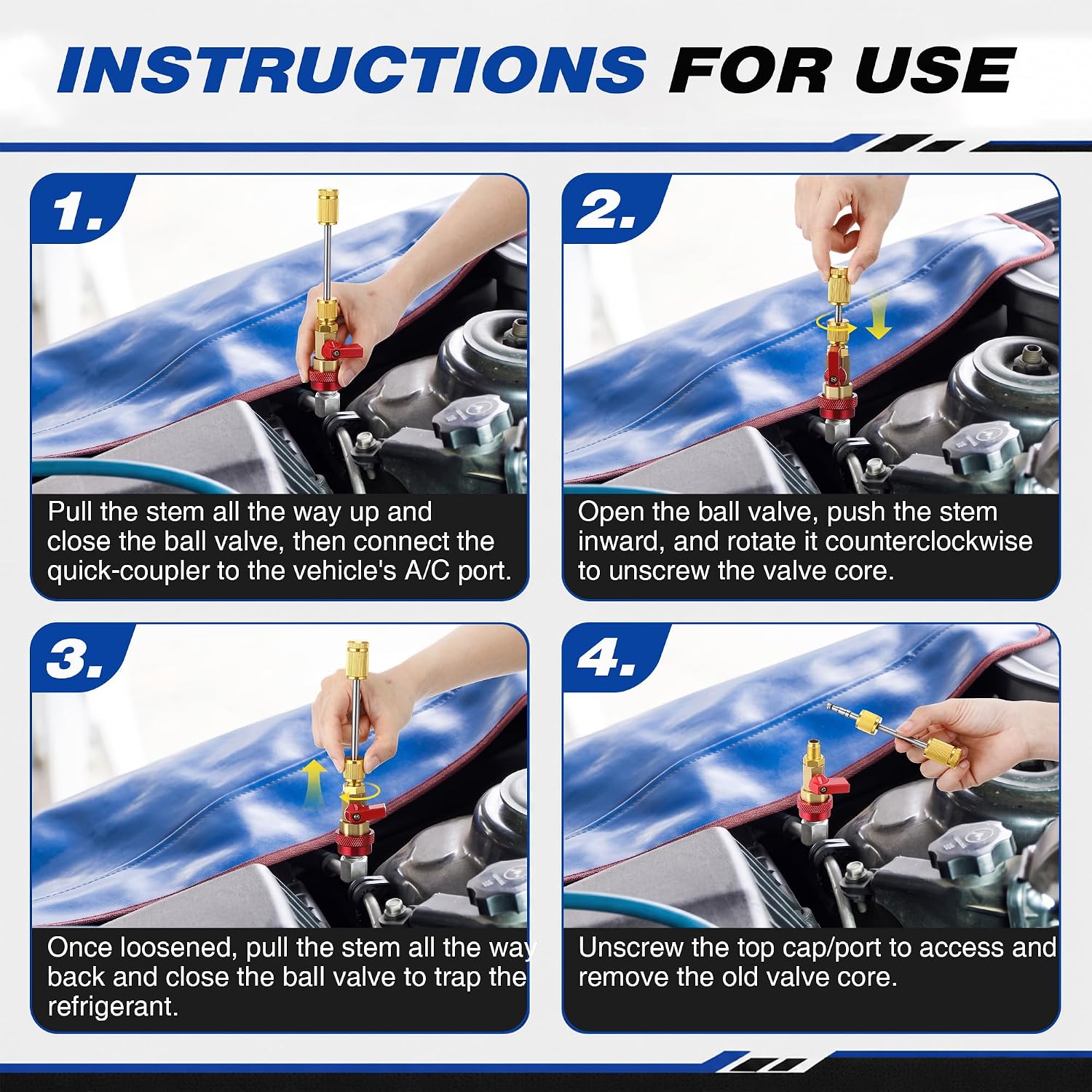 INSTRUCTIONS FOR USE

1.

Pull the stem all the way up and close the ball valve, then connect the quick-coupler to the vehicle's A/C port.

2.

Open the ball valve, push the stem inward, and rotate it counterclockwise to unscrew the valve core.

3.

Once loosened, pull the stem all the way back and close the ball valve to trap the refrigerant.

4.

Unscrew the top cap/port to access and remove the old valve core.