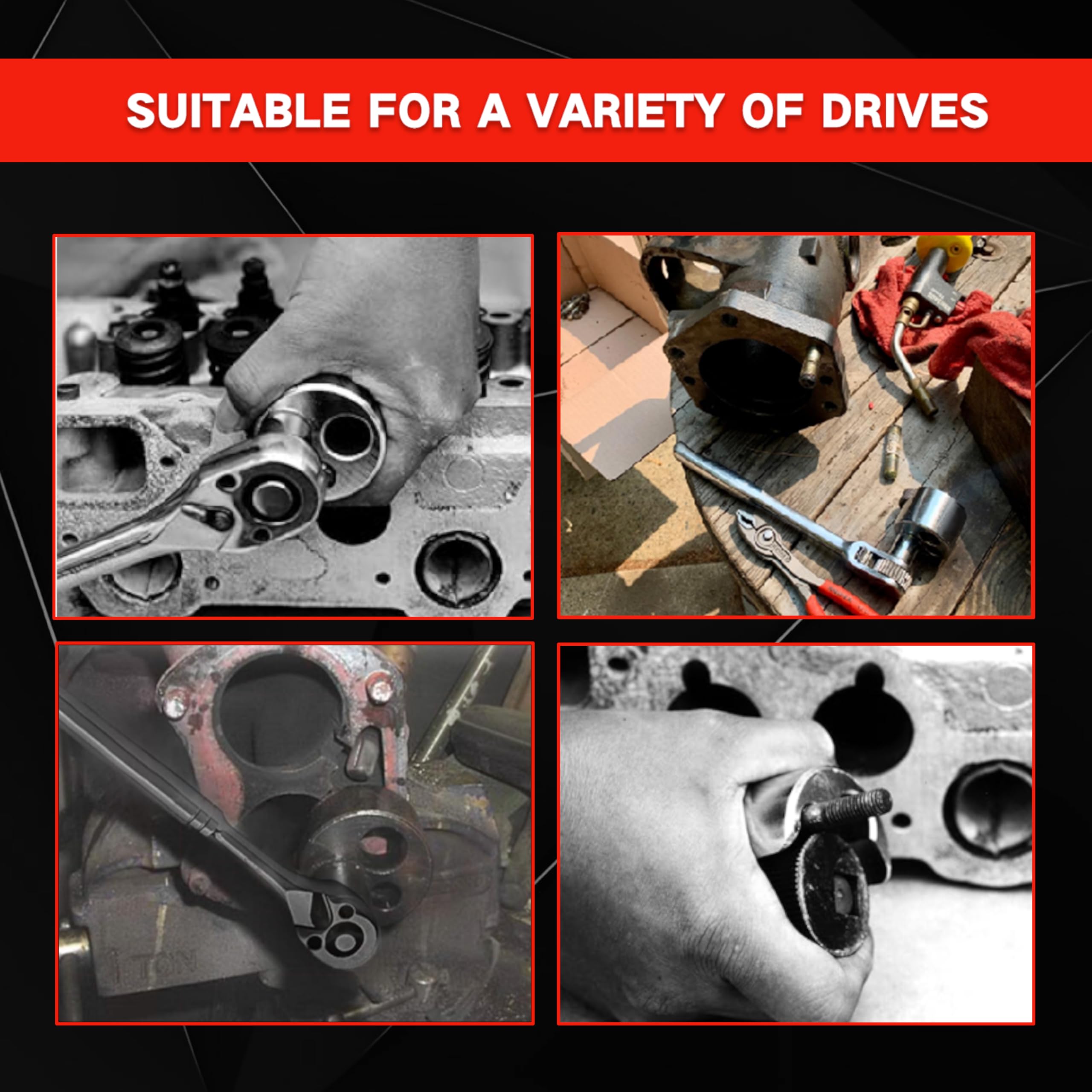 SUITABLE FOR A VARIETY OF DRIVES