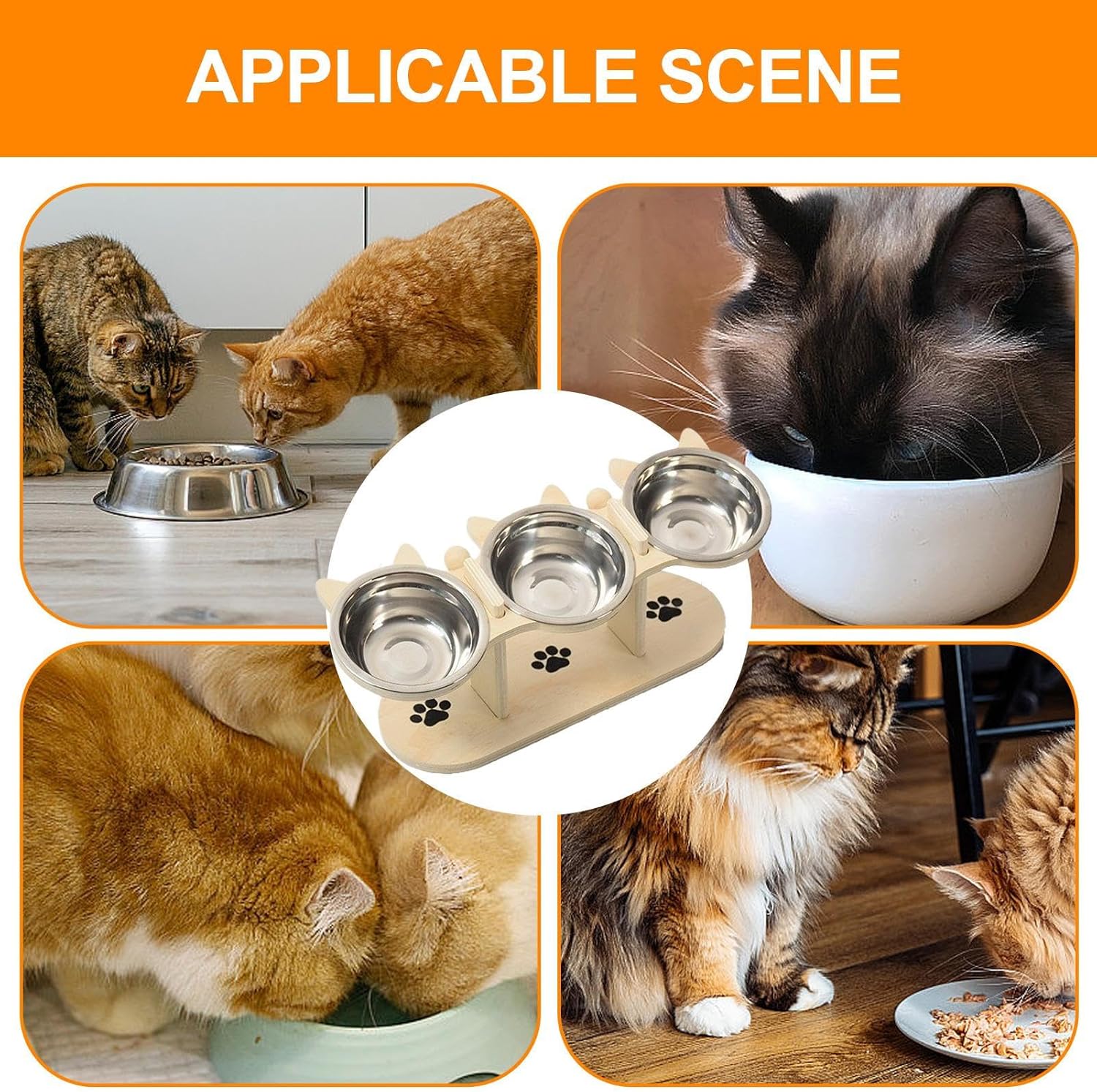 APPLICABLE SCENE