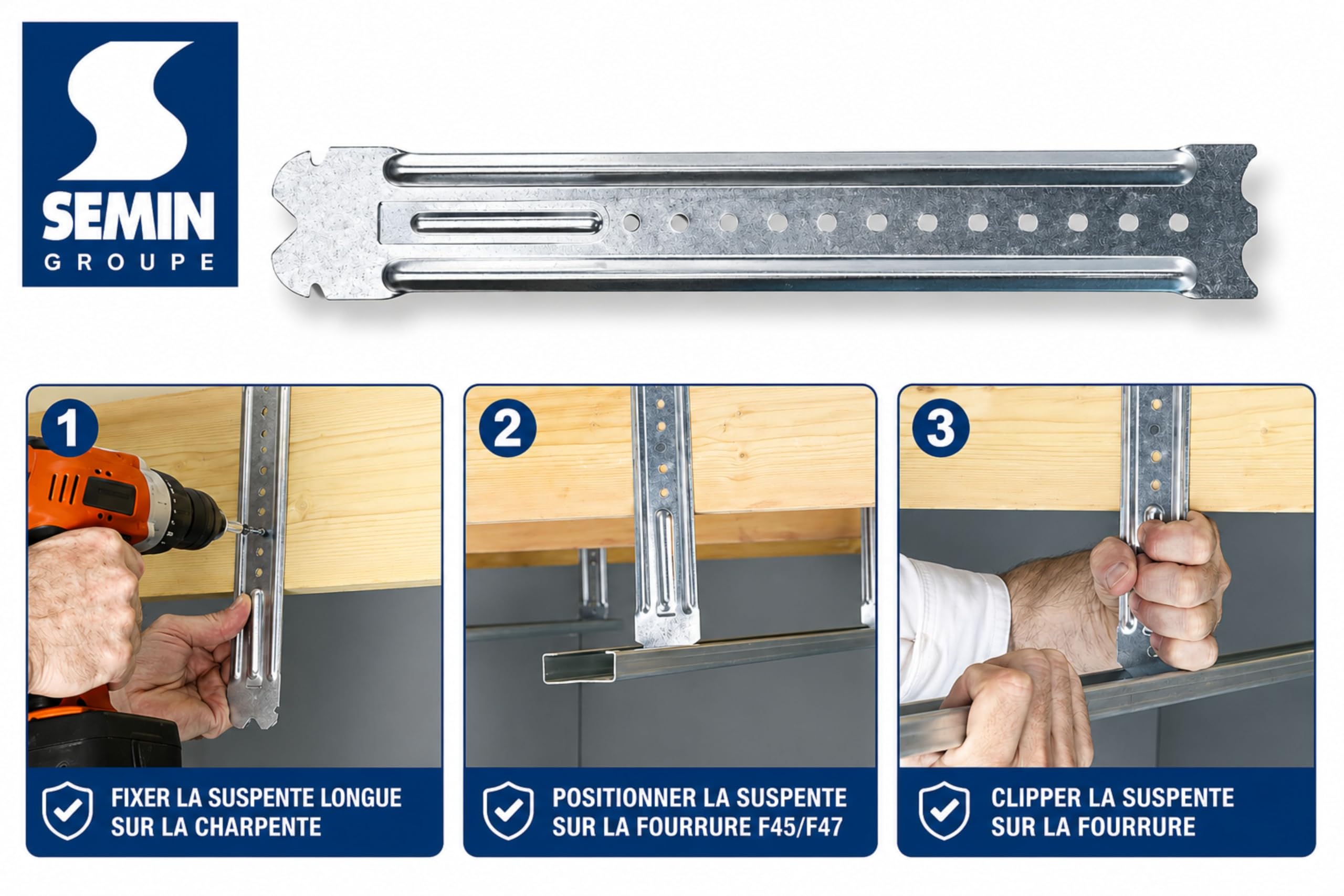 SEMIN
GROUPE

1
FIXER LA SUSPENTE LONGUE SUR LA CHARPENTE

2
POSITIONNER LA SUSPENTE SUR LA FOURRURE F45/F47

3
CLIPPER LA SUSPENTE SUR LA FOURRURE