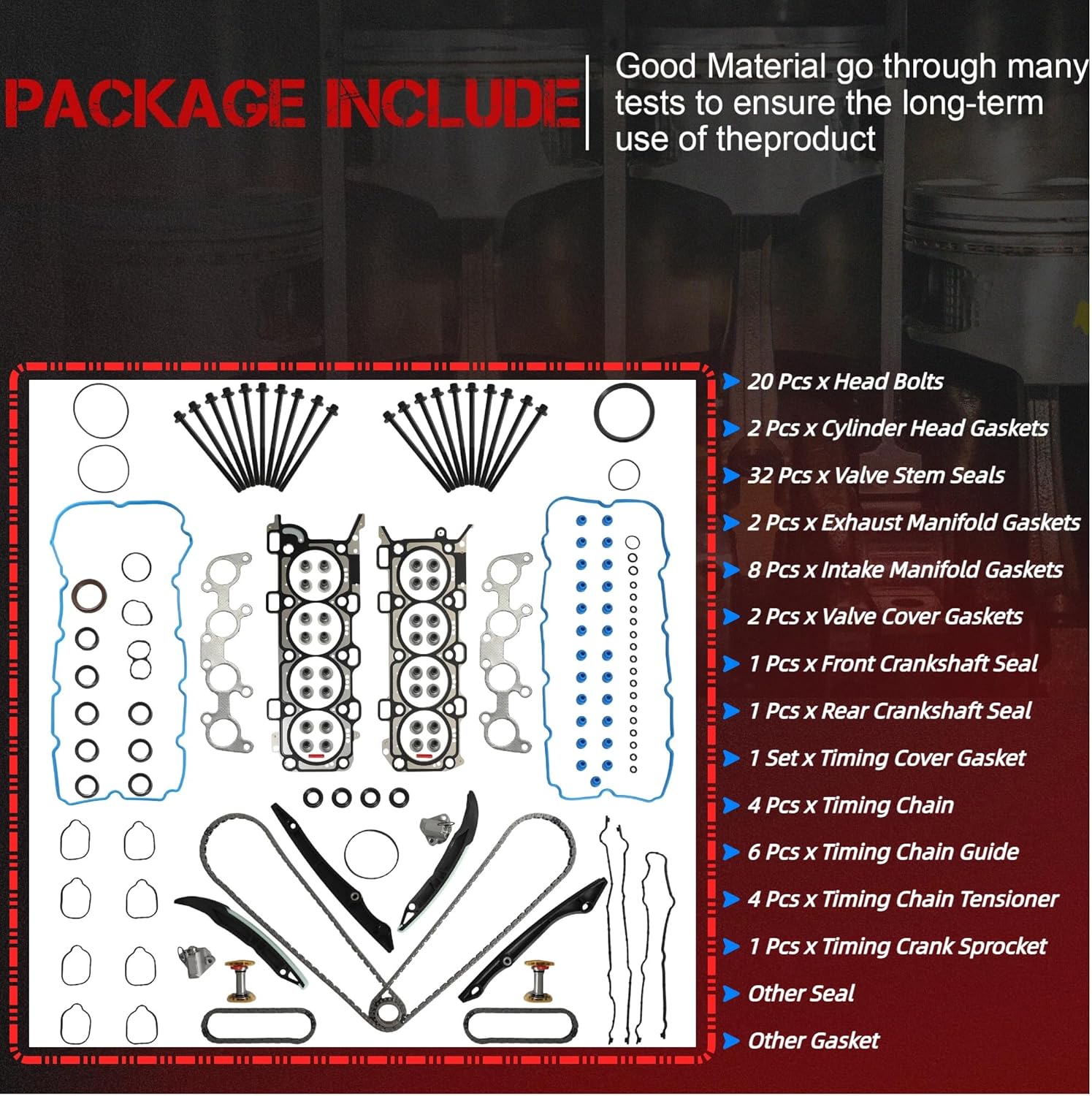 PACKAGE INCLUDE

Good Material go through many tests to ensure the long-term use of theproduct

20 Pcs x Head Bolts

2 Pcs x Cylinder Head Gaskets

32 Pcs x Valve Stem Seals

2 Pcs x Exhaust Manifold Gaskets

8 Pcs x Intake Manifold Gaskets

2 Pcs x Valve Cover Gaskets

1 Pcs x Front Crankshaft Seal

1 Pcs x Rear Crankshaft Seal

1 Set x Timing Cover Gasket

4 Pcs x Timing Chain

6 Pcs x Timing Chain Guide

4 Pcs x Timing Chain Tensioner

1 Pcs x Timing Crank Sprocket

Other Seal

Other Gasket