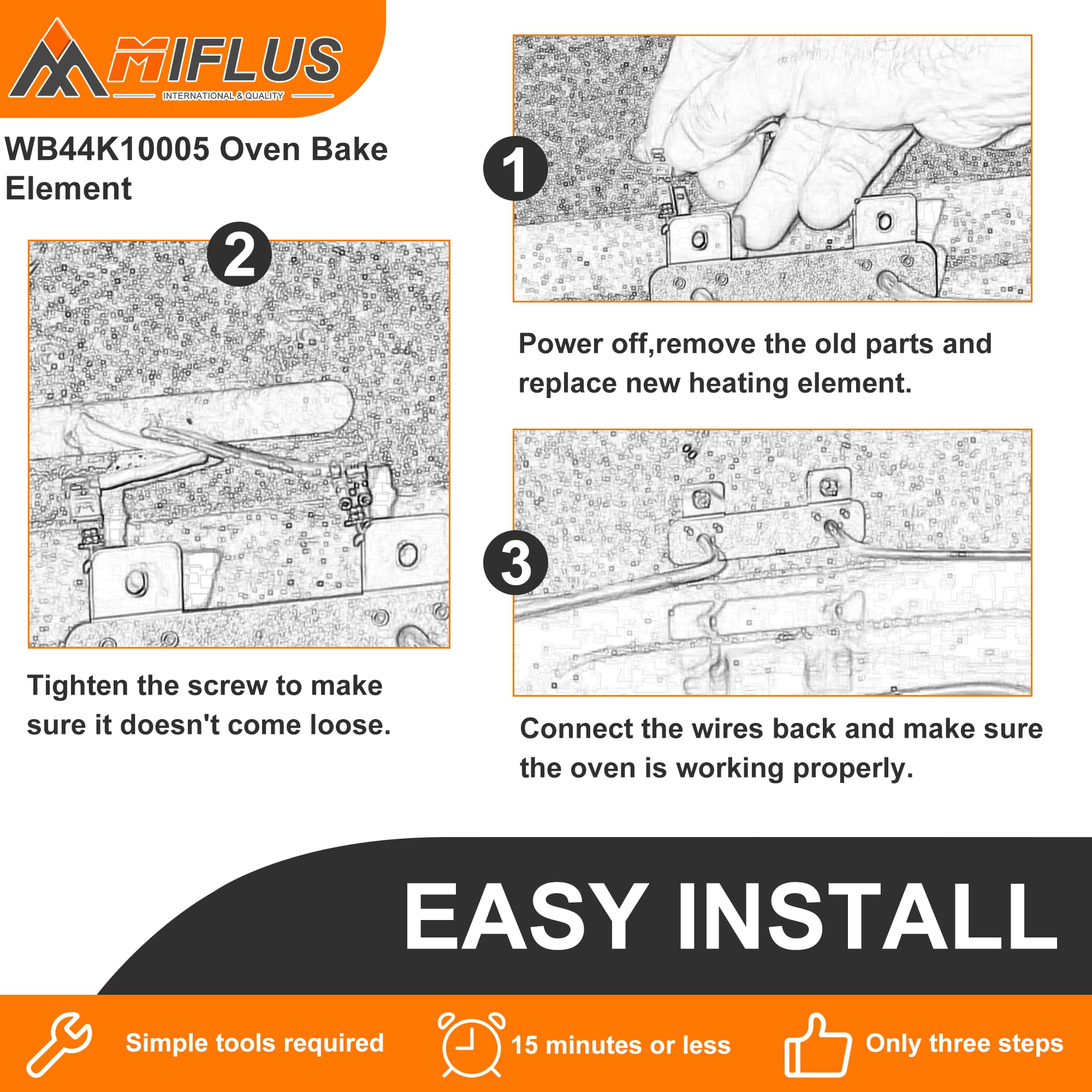 MIFLUS
INTERNATIONAL & QUALITY

WB44K10005 Oven Bake Element

1

Power off,remove the old parts and replace new heating element.

2

Tighten the screw to make sure it doesn't come loose.

3

Connect the wires back and make sure the oven is working properly.

EASY INSTALL

Simple tools required

15 minutes or less

Only three steps