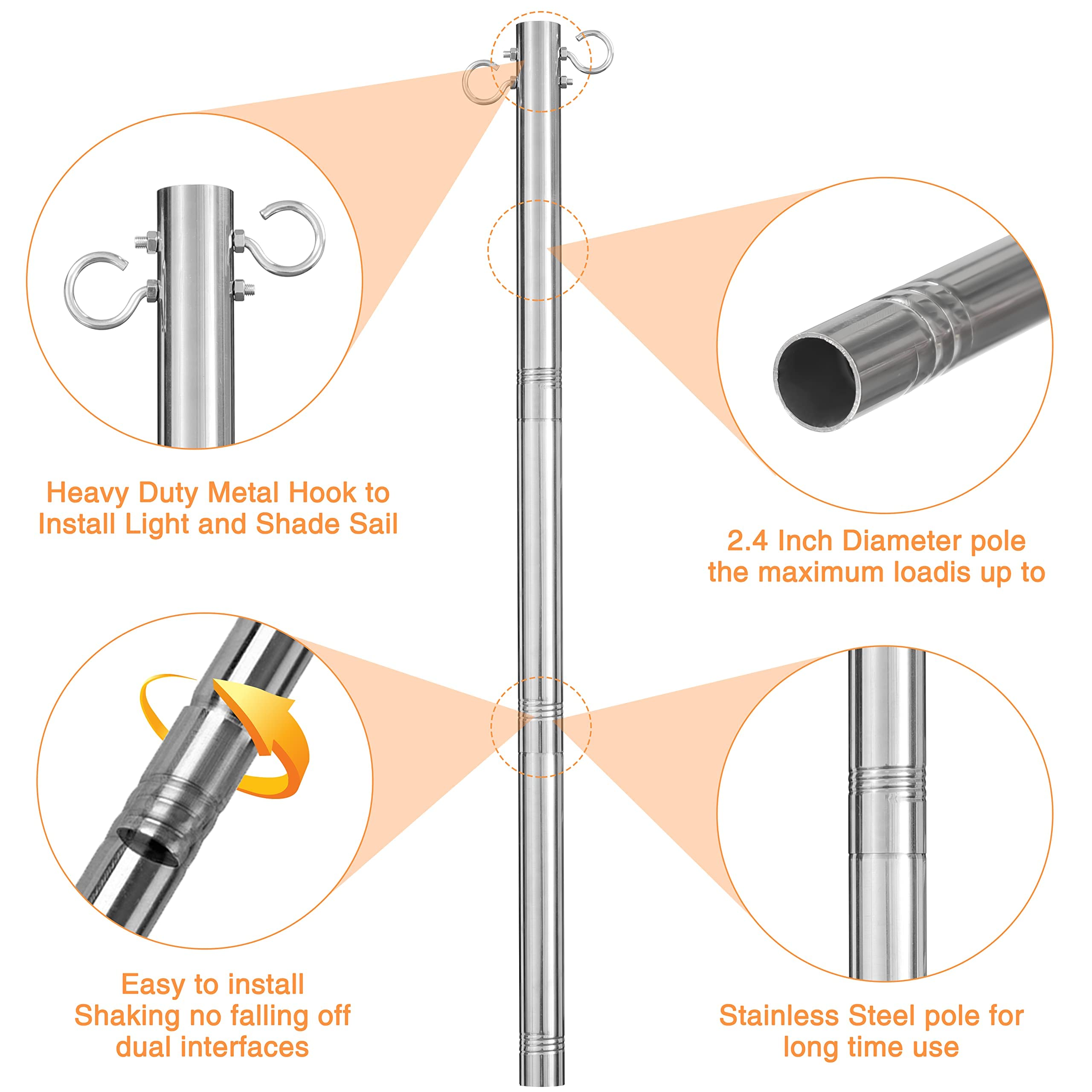 Heavy Duty Metal Hook to Install Light and Shade Sail

2.4 Inch Diameter pole the maximum loadis up to

Easy to install Shaking no falling off dual interfaces

Stainless Steel pole for long time use