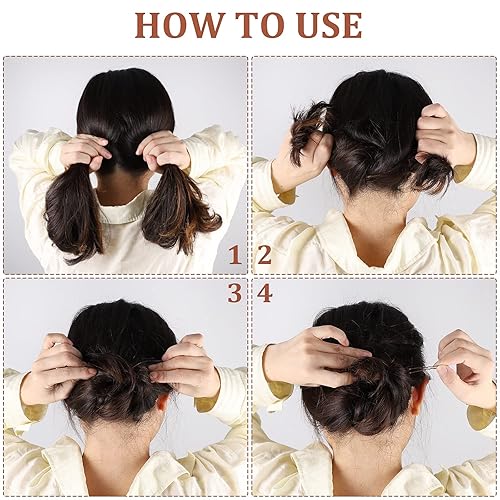 HOW TO USE

1

2

3

4