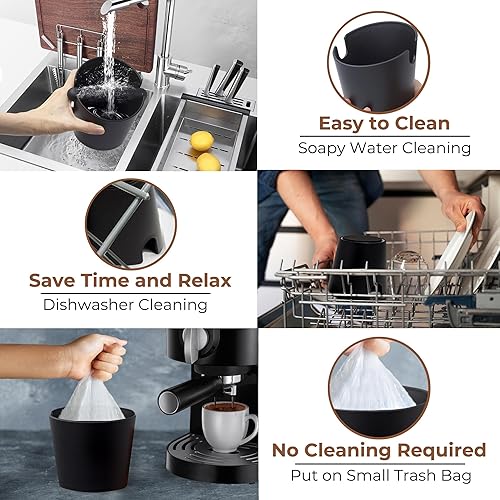 Easy to Clean
Soapy Water Cleaning

Save Time and Relax
Dishwasher Cleaning

No Cleaning Required
Put on Small Trash Bag