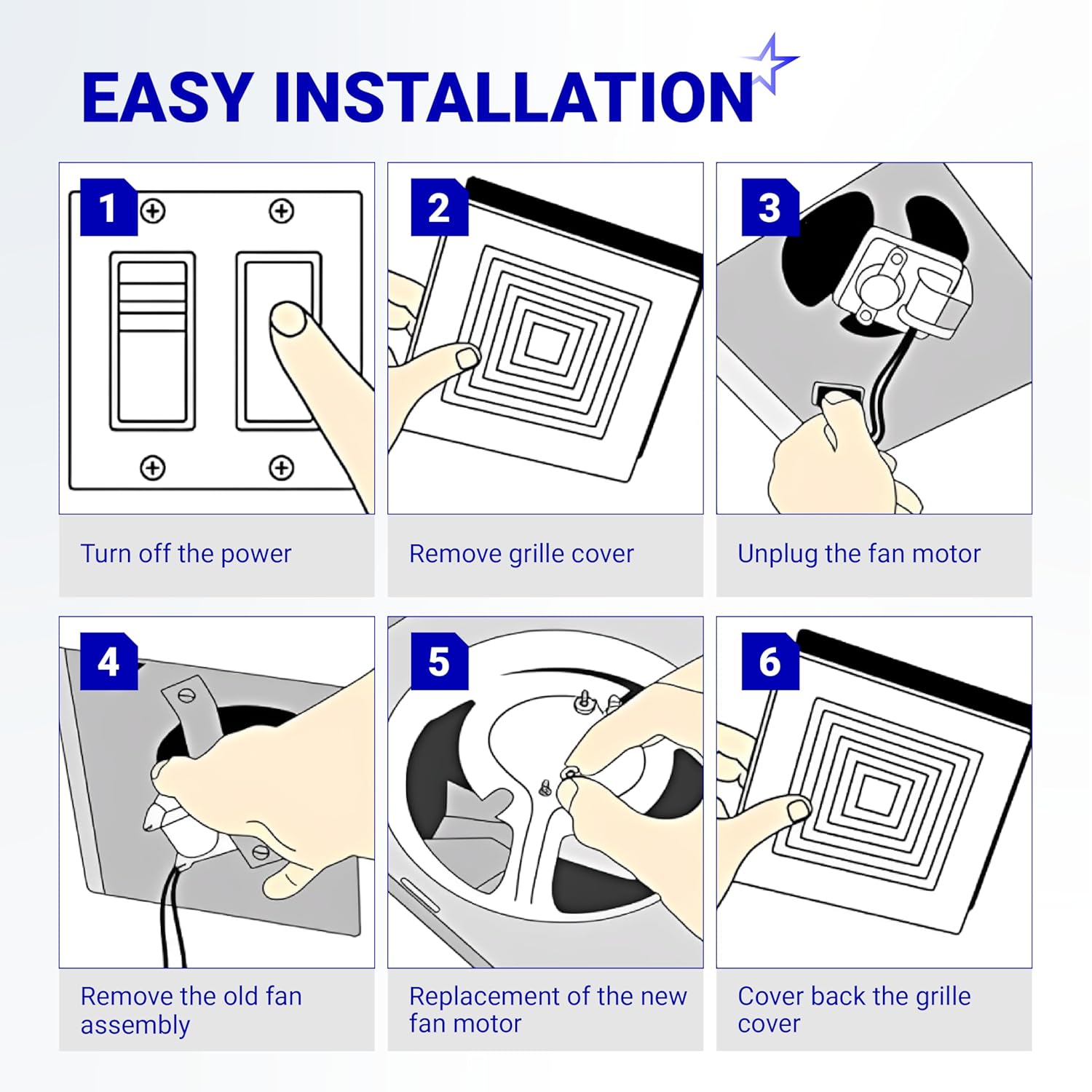 EASY INSTALLATION

1
Turn off the power

2
Remove grille cover

3
Unplug the fan motor

4
Remove the old fan assembly

5
Replacement of the new fan motor

6
Cover back the grille cover