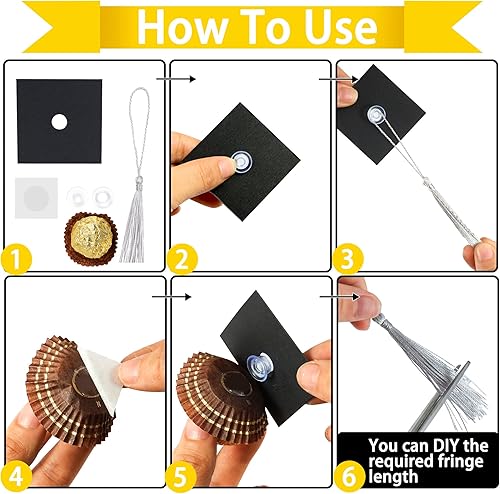 How To Use

1

2

3

4

5

6

You can DIY the required fringe length