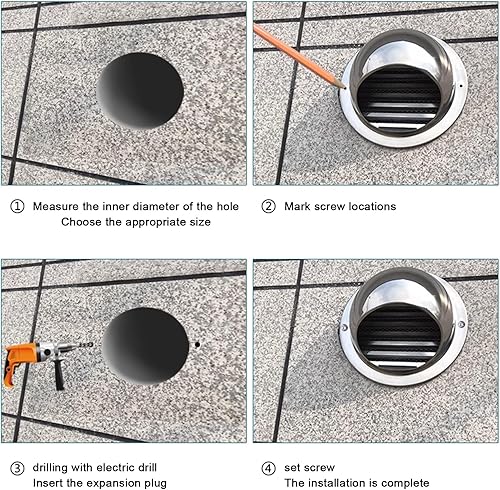 ① Measure the inner diameter of the hole
Choose the appropriate size

② Mark screw locations

③ drilling with electric drill
Insert the expansion plug

④ set screw
The installation is complete