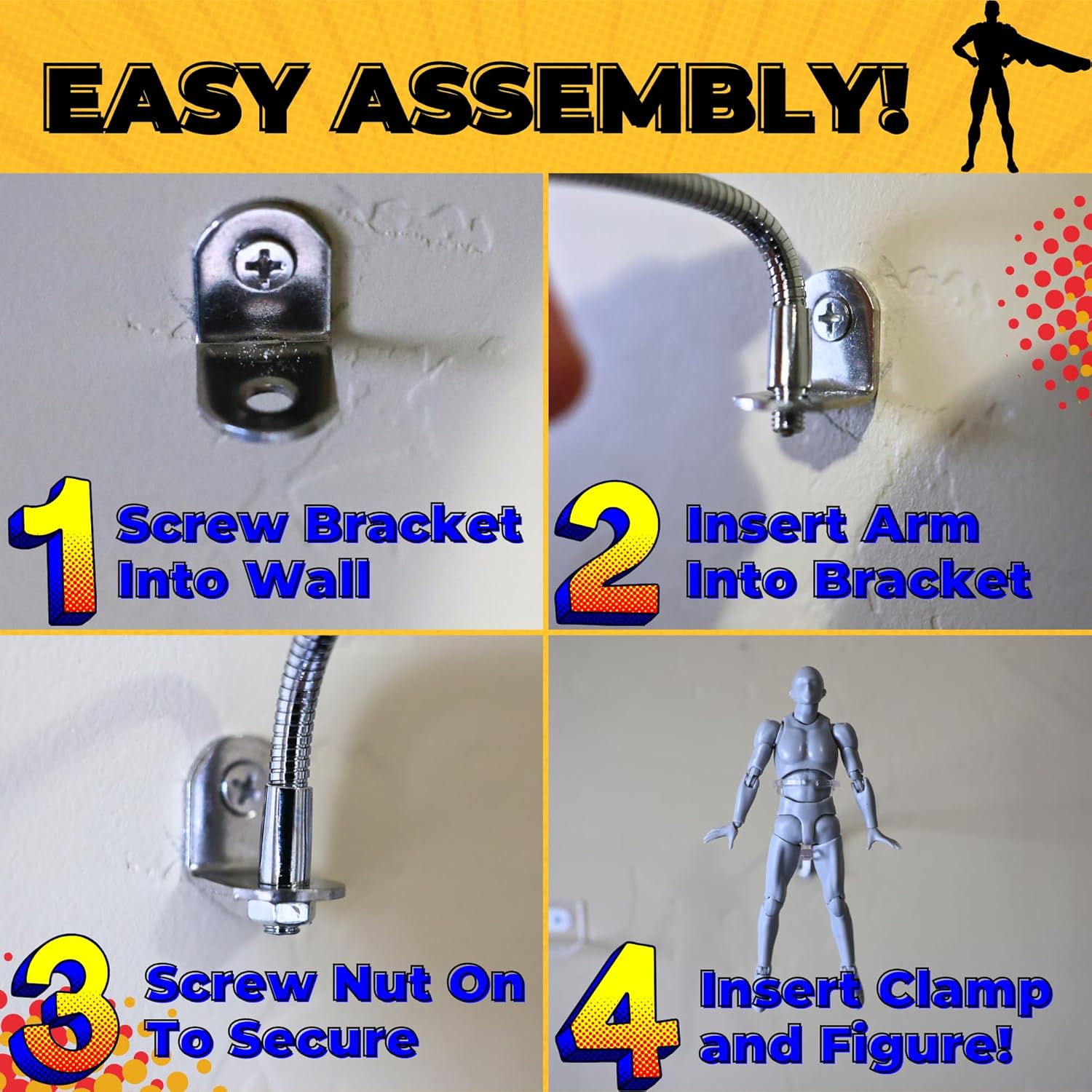 EASY ASSEMBLY!

1 Screw Bracket Into Wall

2 Insert Arm Into Bracket

3 Screw Nut On To Secure

4 Insert Clamp and Figure!