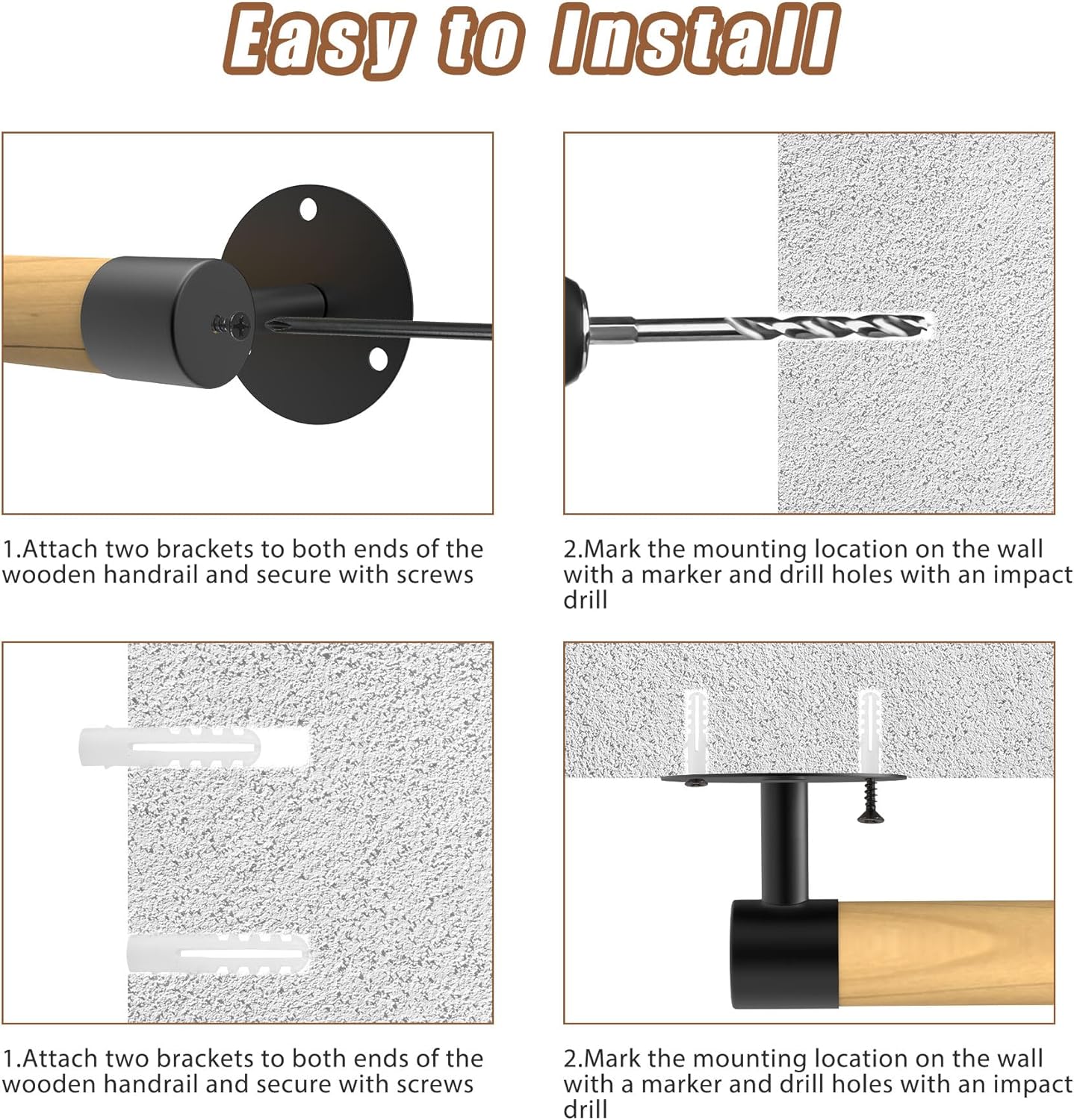 Easy to Install

1.Attach two brackets to both ends of the wooden handrail and secure with screws

2.Mark the mounting location on the wall with a marker and drill holes with an impact drill

1.Attach two brackets to both ends of the wooden handrail and secure with screws

2.Mark the mounting location on the wall with a marker and drill holes with an impact drill