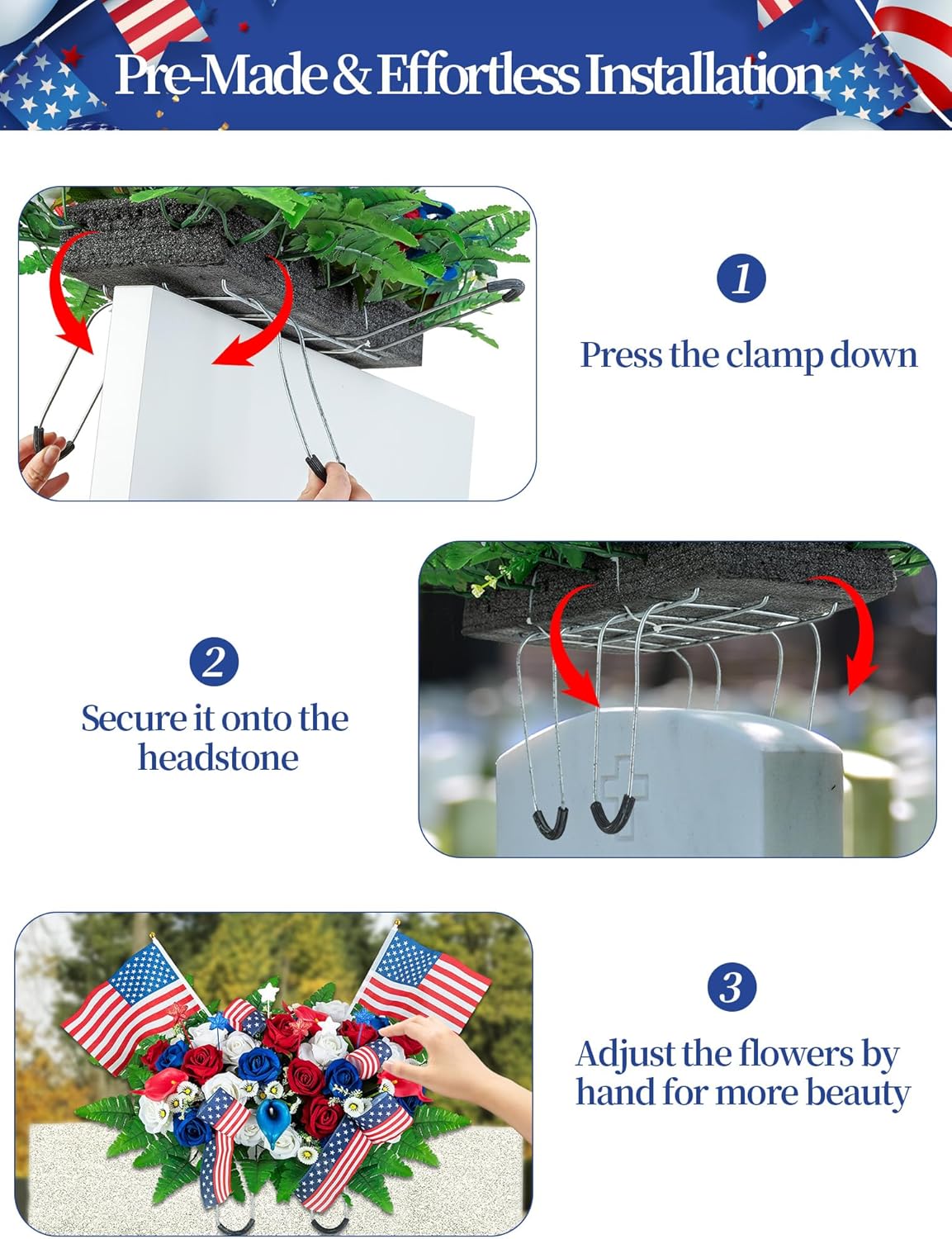 Pre-Made & Effortless Installation

1

Press the clamp down

2

Secure it onto the headstone

3

Adjust the flowers by hand for more beauty