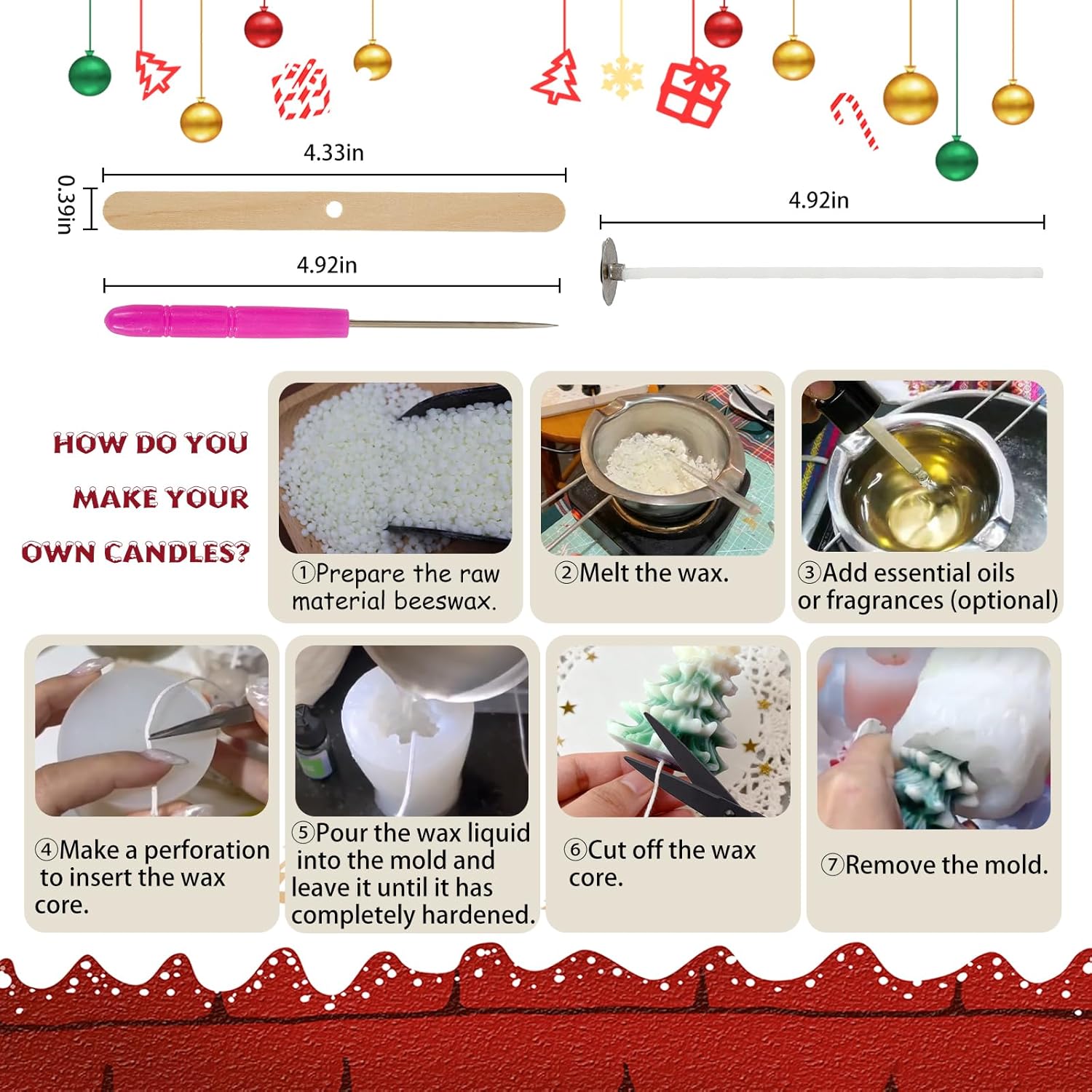 4.33in

0.39in

4.92in

4.92in

HOW DO YOU MAKE YOUR OWN CANDLES?

①Prepare the raw material beeswax.

②Melt the wax.

③Add essential oils or fragrances (optional)

④Make a perforation to insert the wax core.

⑤Pour the wax liquid into the mold and leave it until it has completely hardened.

⑥Cut off the wax core.

⑦Remove the mold.