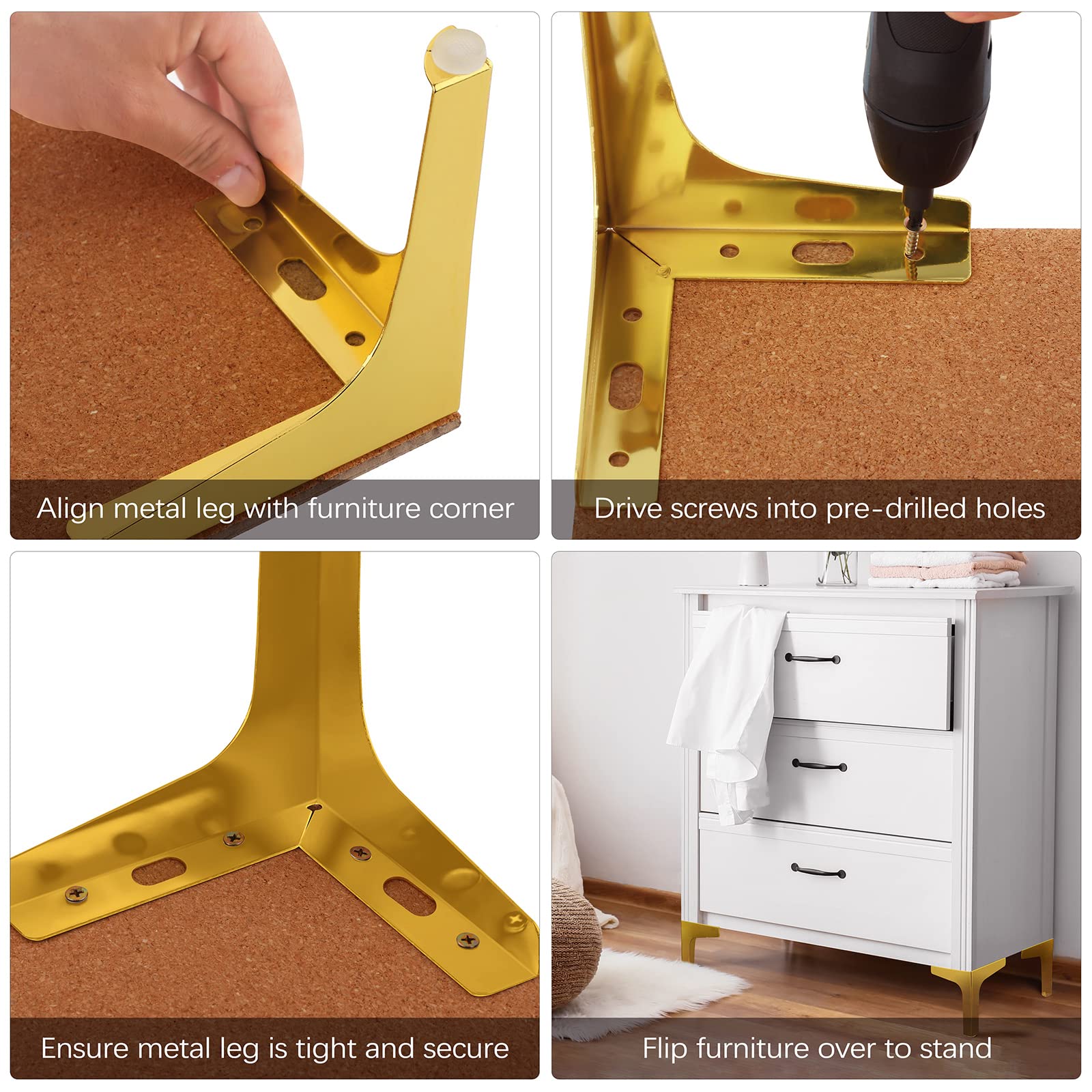 Align metal leg with furniture corner

Drive screws into pre-drilled holes

Ensure metal leg is tight and secure

Flip furniture over to stand