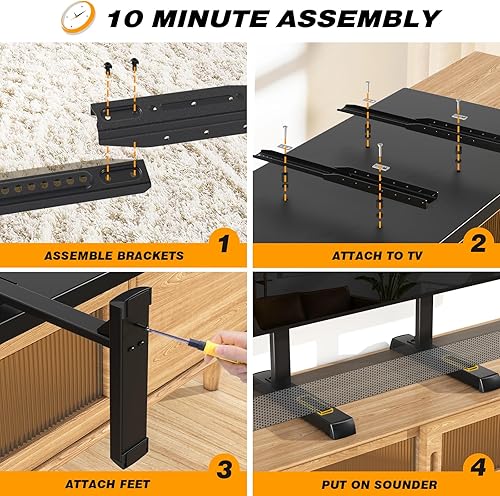 10 MINUTE ASSEMBLY

1
ASSEMBLE BRACKETS

2
ATTACH TO TV

3
ATTACH FEET

4
PUT ON SOUNDER