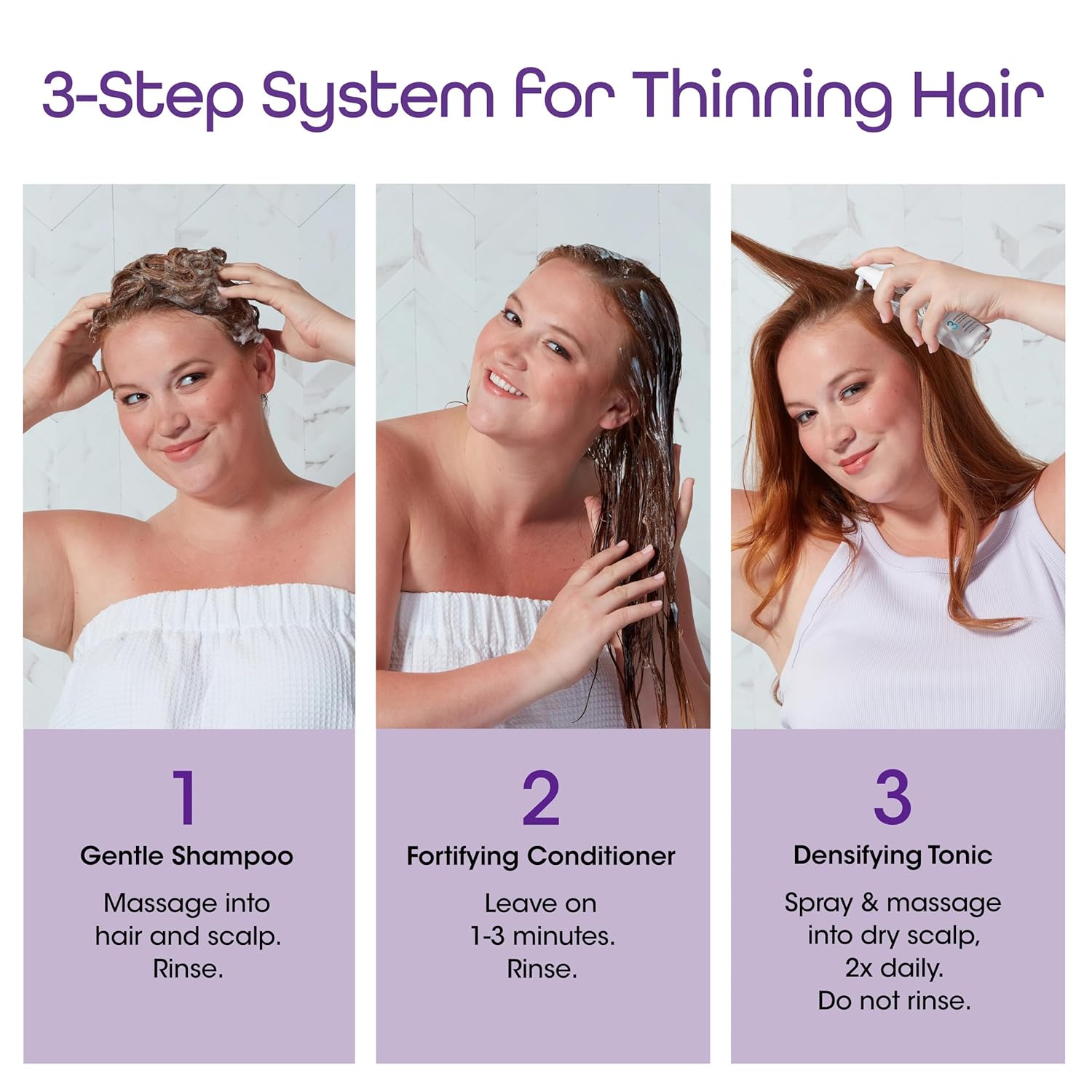 3-Step System for Thinning Hair

1

Gentle Shampoo

Massage into hair and scalp. Rinse.

2

Fortifying Conditioner

Leave on 1-3 minutes. Rinse.

3

Densifying Tonic

Spray & massage into dry scalp, 2x daily. Do not rinse.