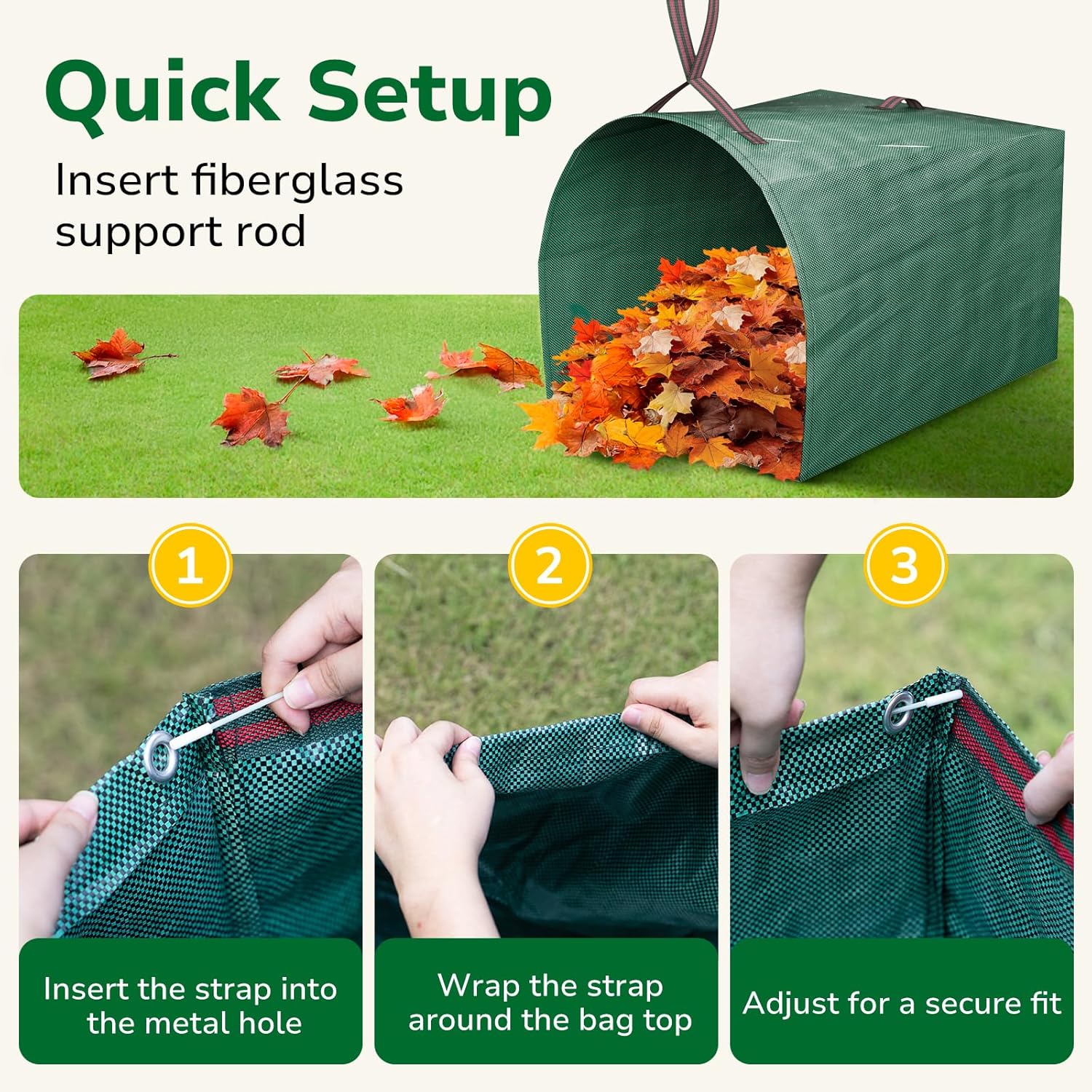 Quick Setup

Insert fiberglass support rod

1

Insert the strap into the metal hole

2

Wrap the strap around the bag top

3

Adjust for a secure fit