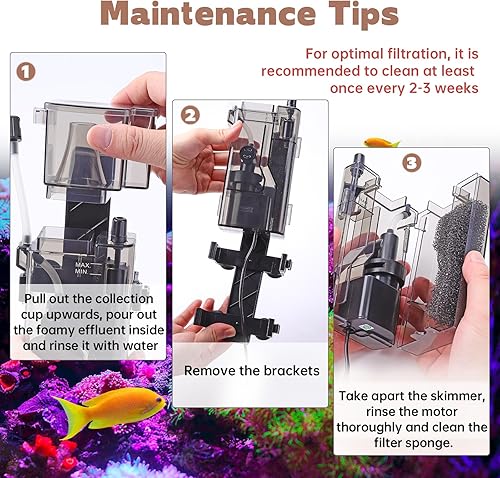 Maintenance Tips

For optimal filtration, it is recommended to clean at least once every 2-3 weeks

1

MAX.
MIN.

Pull out the collection cup upwards, pour out the foamy effluent inside and rinse it with water

2

Remove the brackets

3

Take apart the skimmer, rinse the motor thoroughly and clean the filter sponge.