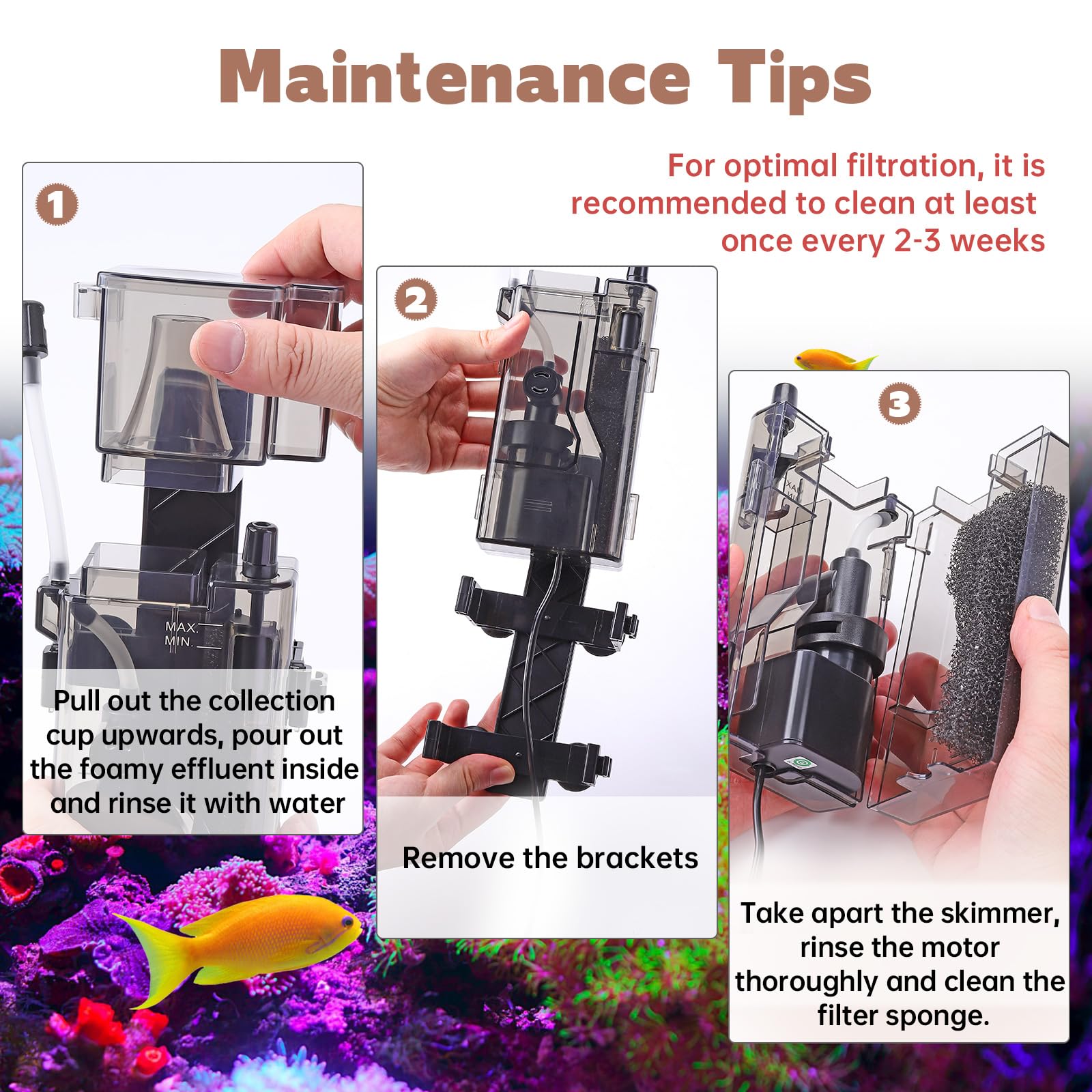 Maintenance Tips

For optimal filtration, it is recommended to clean at least once every 2-3 weeks

1

MAX.
MIN.

Pull out the collection cup upwards, pour out the foamy effluent inside and rinse it with water

2

Remove the brackets

3

Take apart the skimmer, rinse the motor thoroughly and clean the filter sponge.