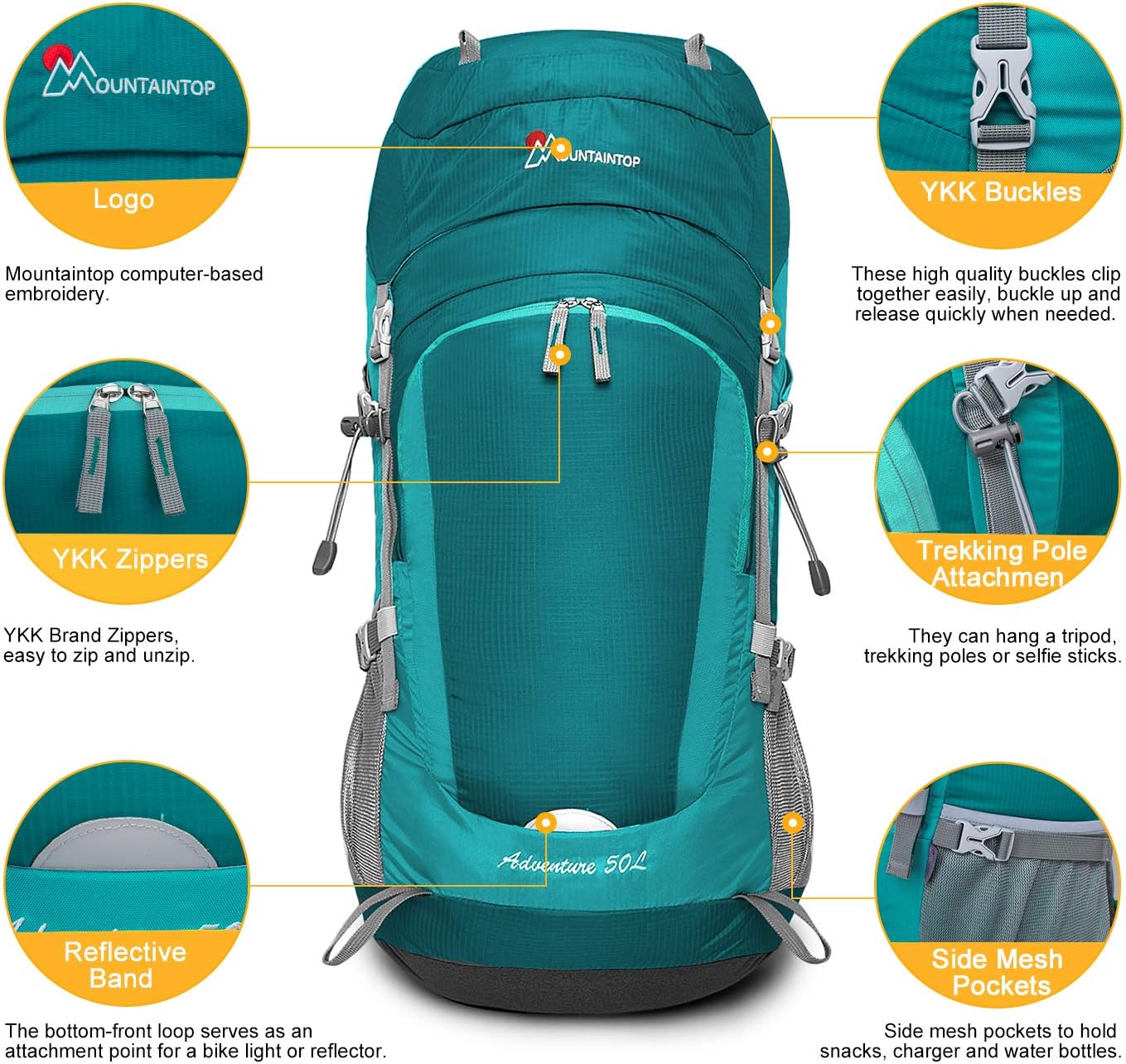 MOUNTAINTOP

Logo

Mountaintop computer-based embroidery.

YKK Zippers

YKK Brand Zippers, easy to zip and unzip.

Reflective Band

The bottom-front loop serves as an attachment point for a bike light or reflector.

MOUNTAINTOP

Adventure 50L

YKK Buckles

These high quality buckles clip together easily, buckle up and release quickly when needed.

Trekking Pole Attachmen

They can hang a tripod, trekking poles or selfie sticks.

Side Mesh Pockets

Side mesh pockets to hold snacks, charger and water bottles.