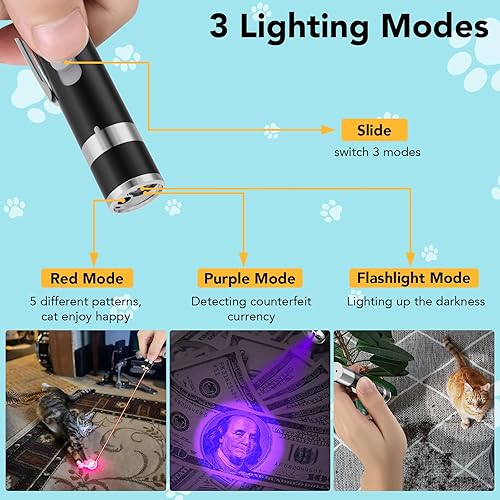 3 Lighting Modes

Slide
switch 3 modes

Red Mode
5 different patterns, cat enjoy happy

Purple Mode
Detecting counterfeit currency

Flashlight Mode
Lighting up the darkness