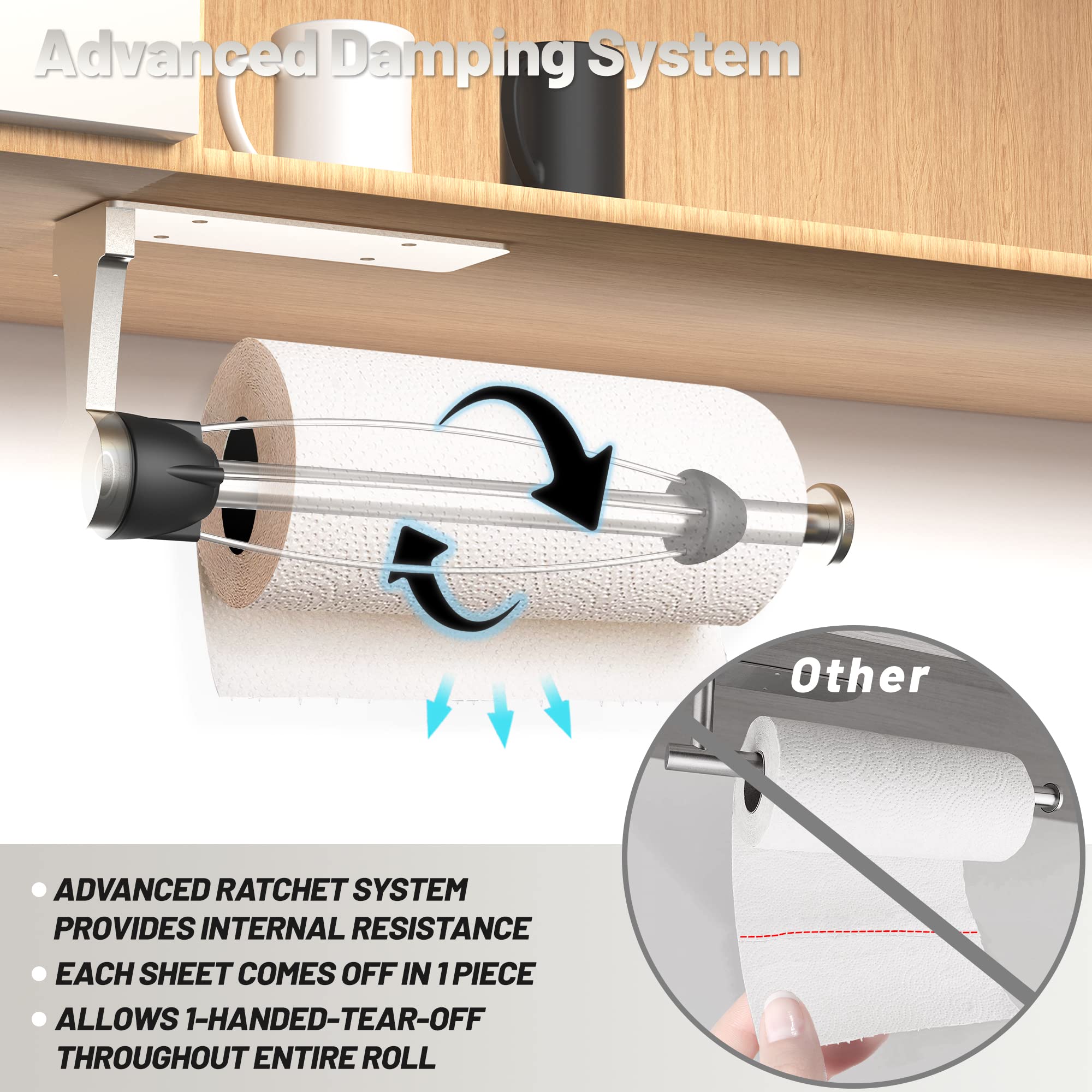 Advanced Damping System

Other

• ADVANCED RATCHET SYSTEM PROVIDES INTERNAL RESISTANCE
• EACH SHEET COMES OFF IN 1 PIECE
• ALLOWS 1-HANDED-TEAR-OFF THROUGHOUT ENTIRE ROLL