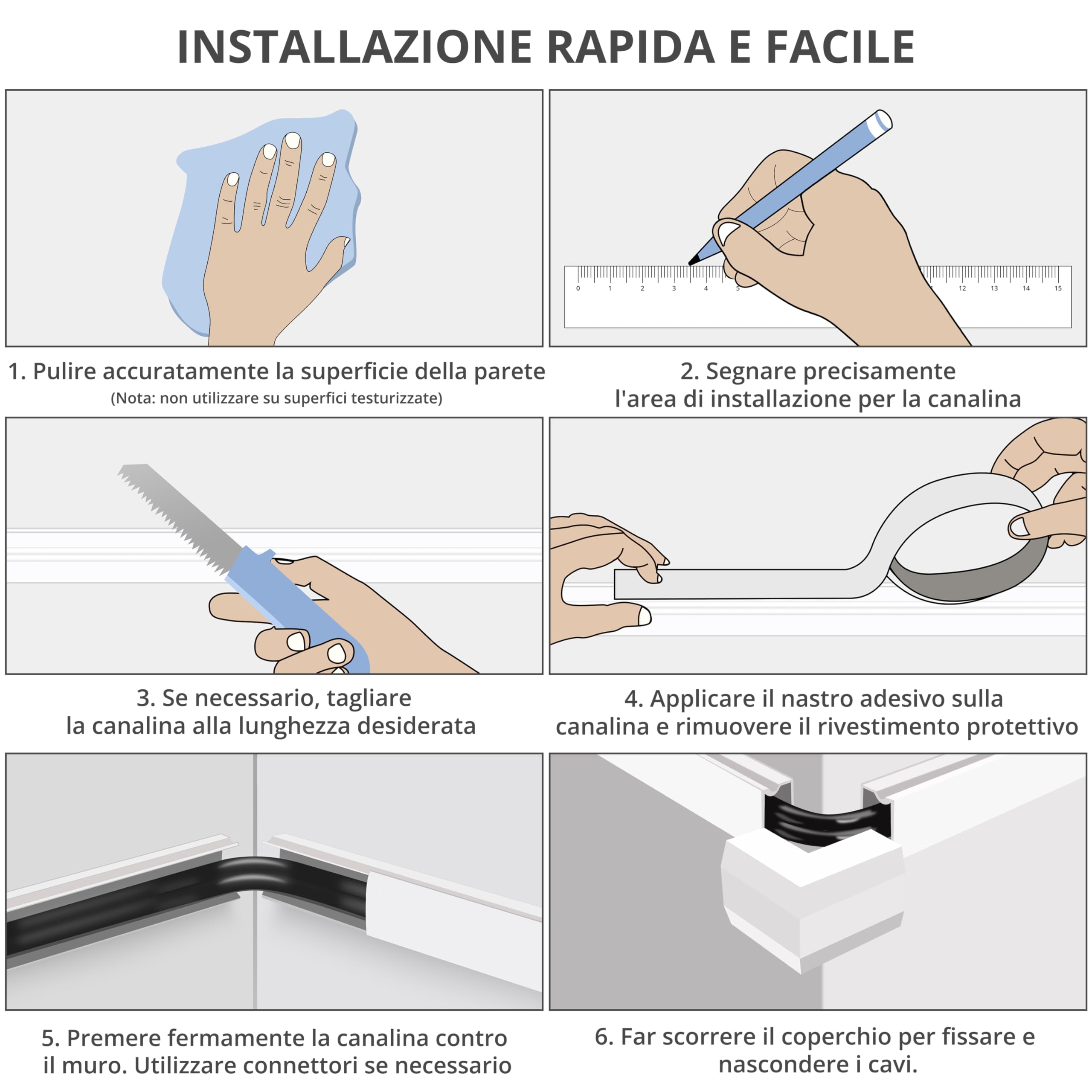 INSTALLAZIONE RAPIDA E FACILE

0 1 2 3 4 5 12 13 14 15

1. Pulire accuratamente la superficie della parete
(Nota: non utilizzare su superfici testurizzate)

2. Segnare precisamente l'area di installazione per la canalina

3. Se necessario, tagliare la canalina alla lunghezza desiderata

4. Applicare il nastro adesivo sulla canalina e rimuovere il rivestimento protettivo

5. Premere fermamente la canalina contro il muro. Utilizzare connettori se necessario

6. Far scorrere il coperchio per fissare e nascondere i cavi.