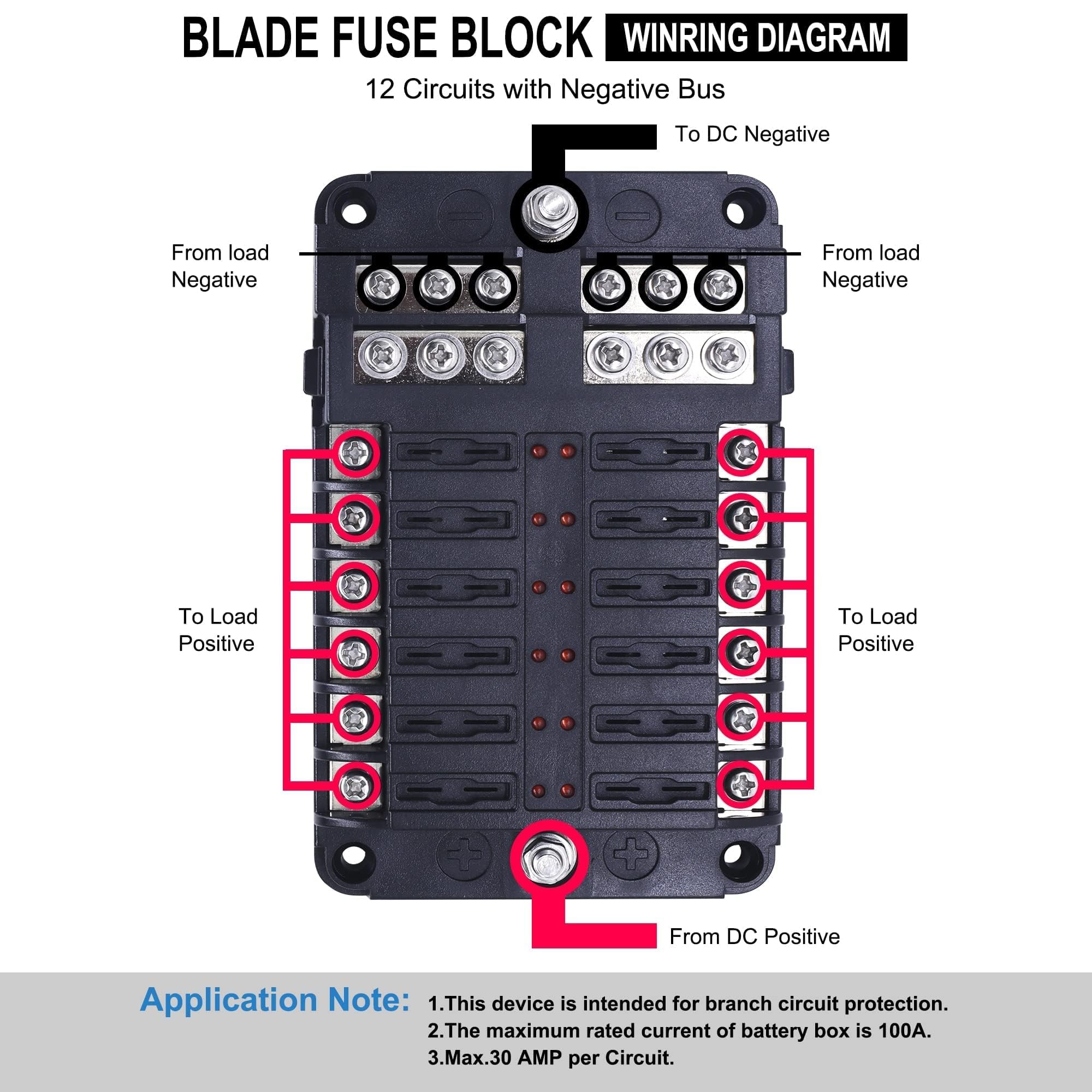 BLADE FUSE BLOCK WINRING DIAGRAM

12 Circuits with Negative Bus

To DC Negative

From load Negative

From load Negative

To Load Positive

To Load Positive

From DC Positive

Application Note:
1.This device is intended for branch circuit protection.
2.The maximum rated current of battery box is 100A.
3.Max.30 AMP per Circuit.