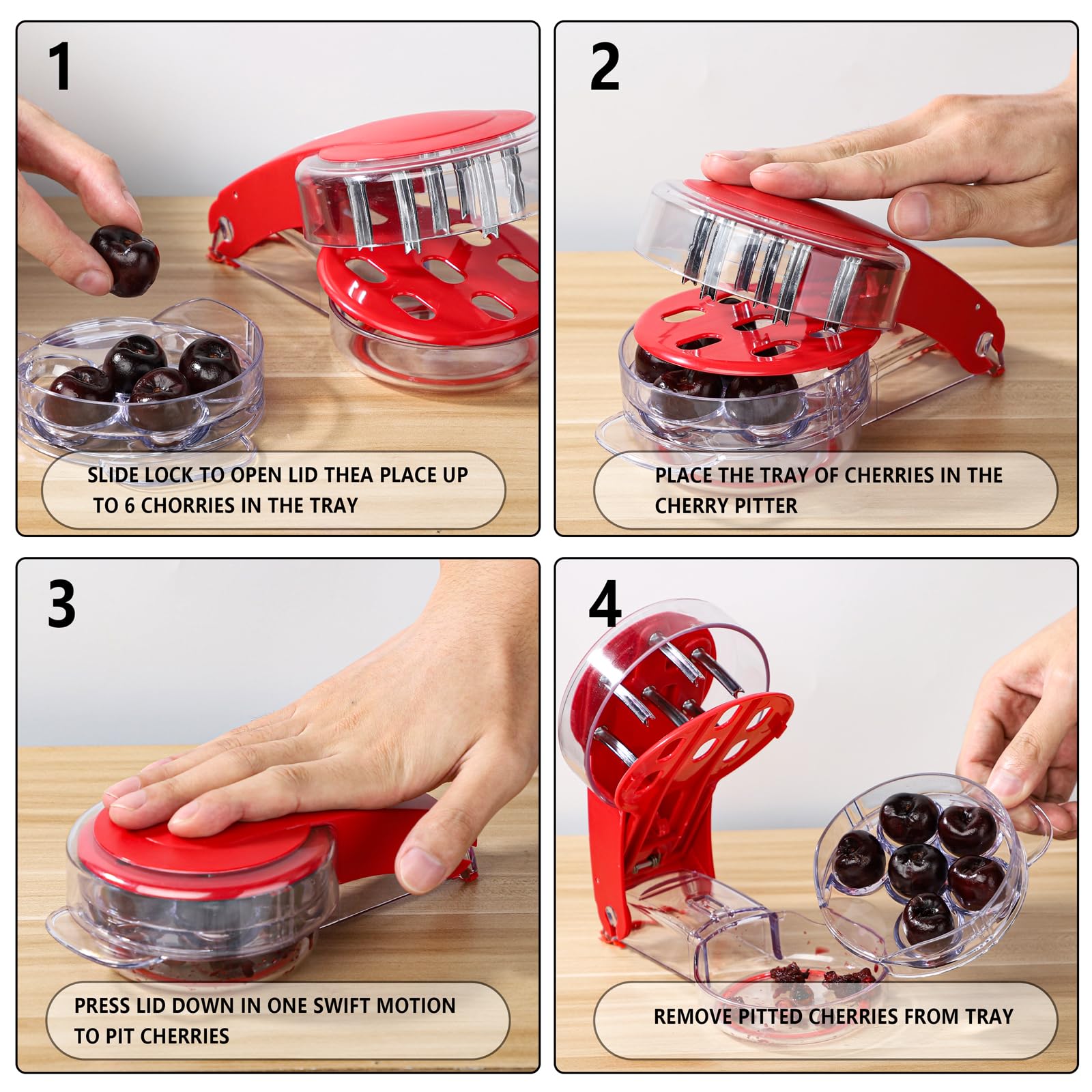 1

SLIDE LOCK TO OPEN LID THEA PLACE UP TO 6 CHORRIES IN THE TRAY

2

PLACE THE TRAY OF CHERRIES IN THE CHERRY PITTER

3

PRESS LID DOWN IN ONE SWIFT MOTION TO PIT CHERRIES

4

REMOVE PITTED CHERRIES FROM TRAY