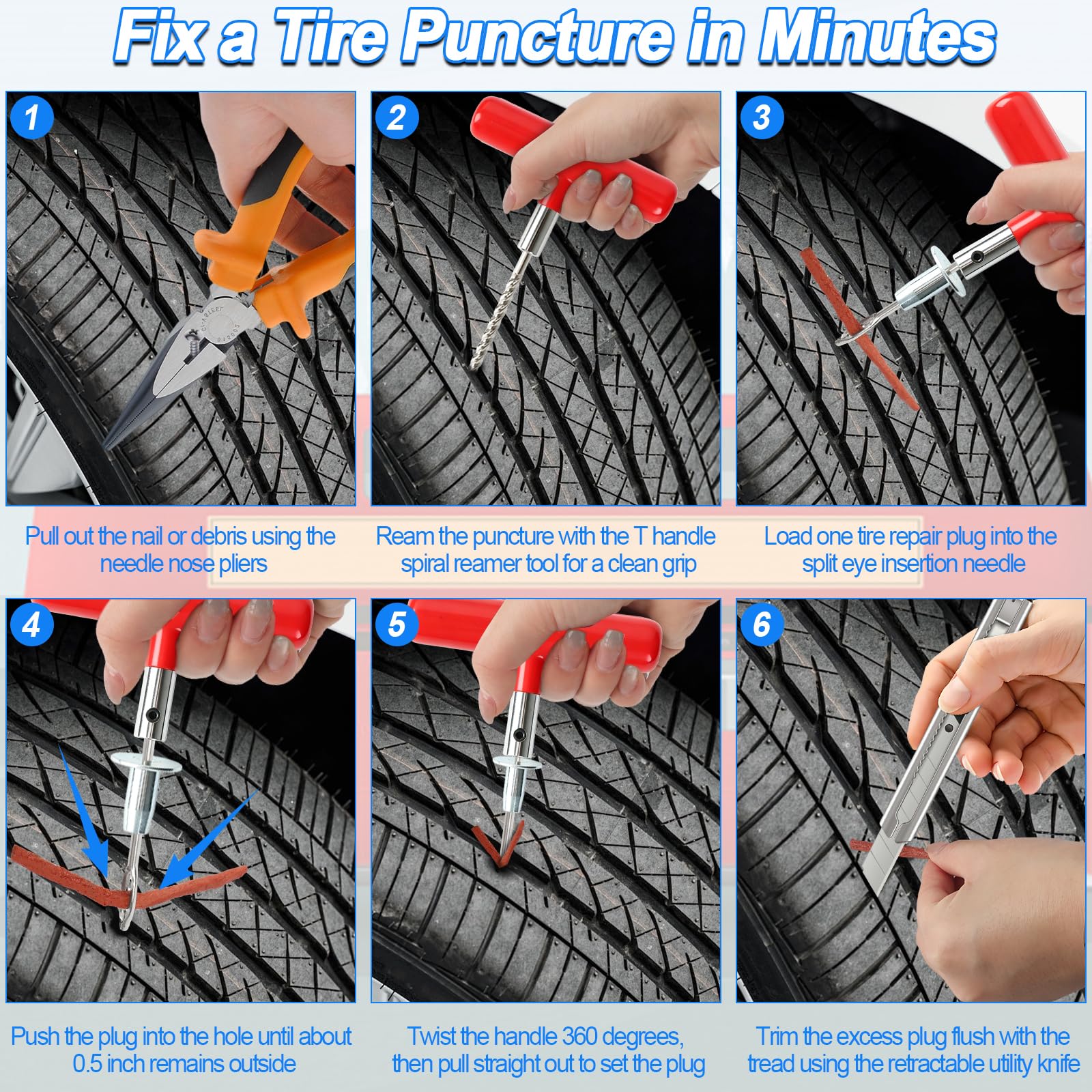 Fix a Tire Puncture in Minutes

1

Pull out the nail or debris using the needle nose pliers

2

Ream the puncture with the T handle spiral reamer tool for a clean grip

3

Load one tire repair plug into the split eye insertion needle

4

Push the plug into the hole until about 0.5 inch remains outside

5

Twist the handle 360 degrees, then pull straight out to set the plug

6

Trim the excess plug flush with the tread using the retractable utility knife