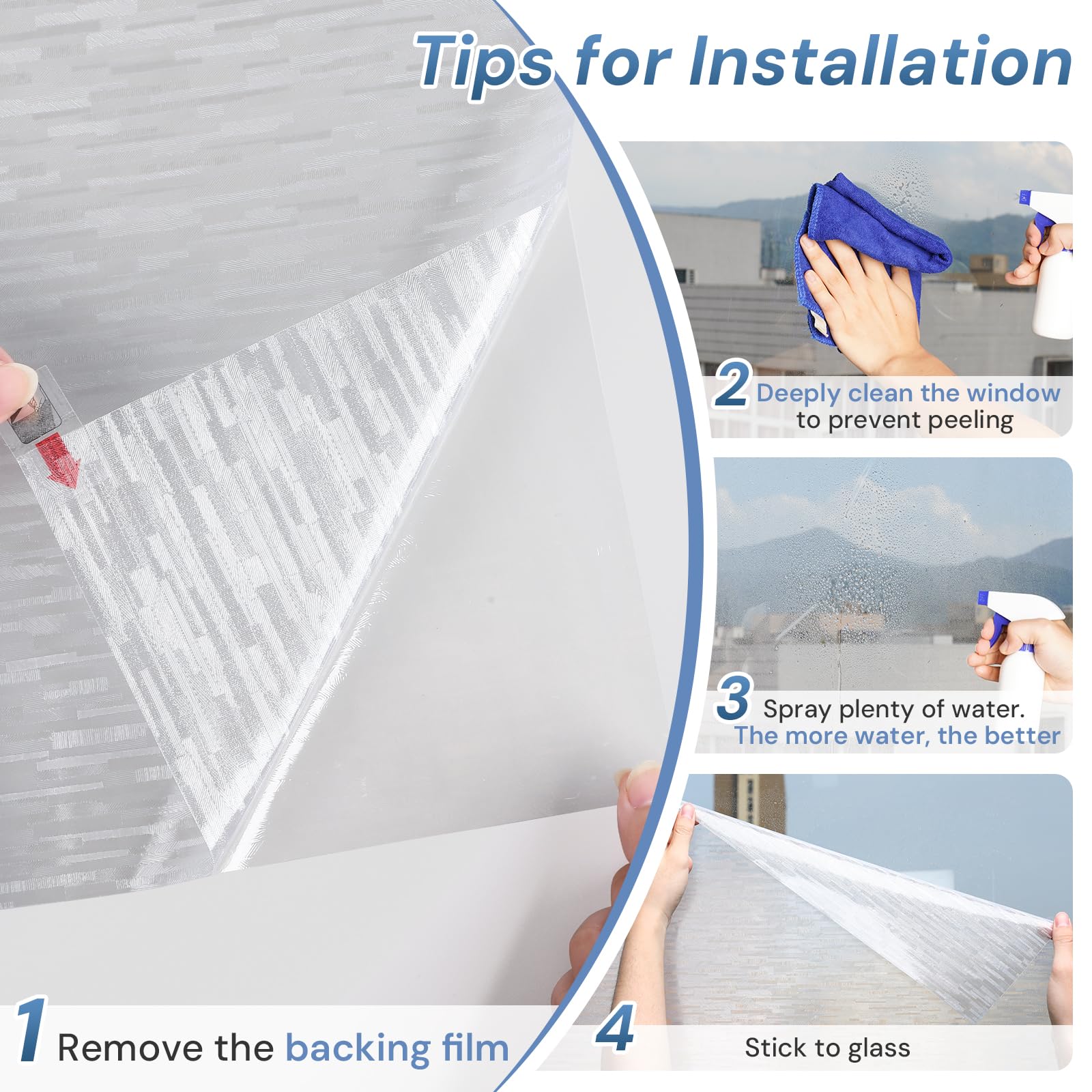 Tips for Installation

2 Deeply clean the window to prevent peeling

3 Spray plenty of water. The more water, the better

1 Remove the backing film

4 Stick to glass