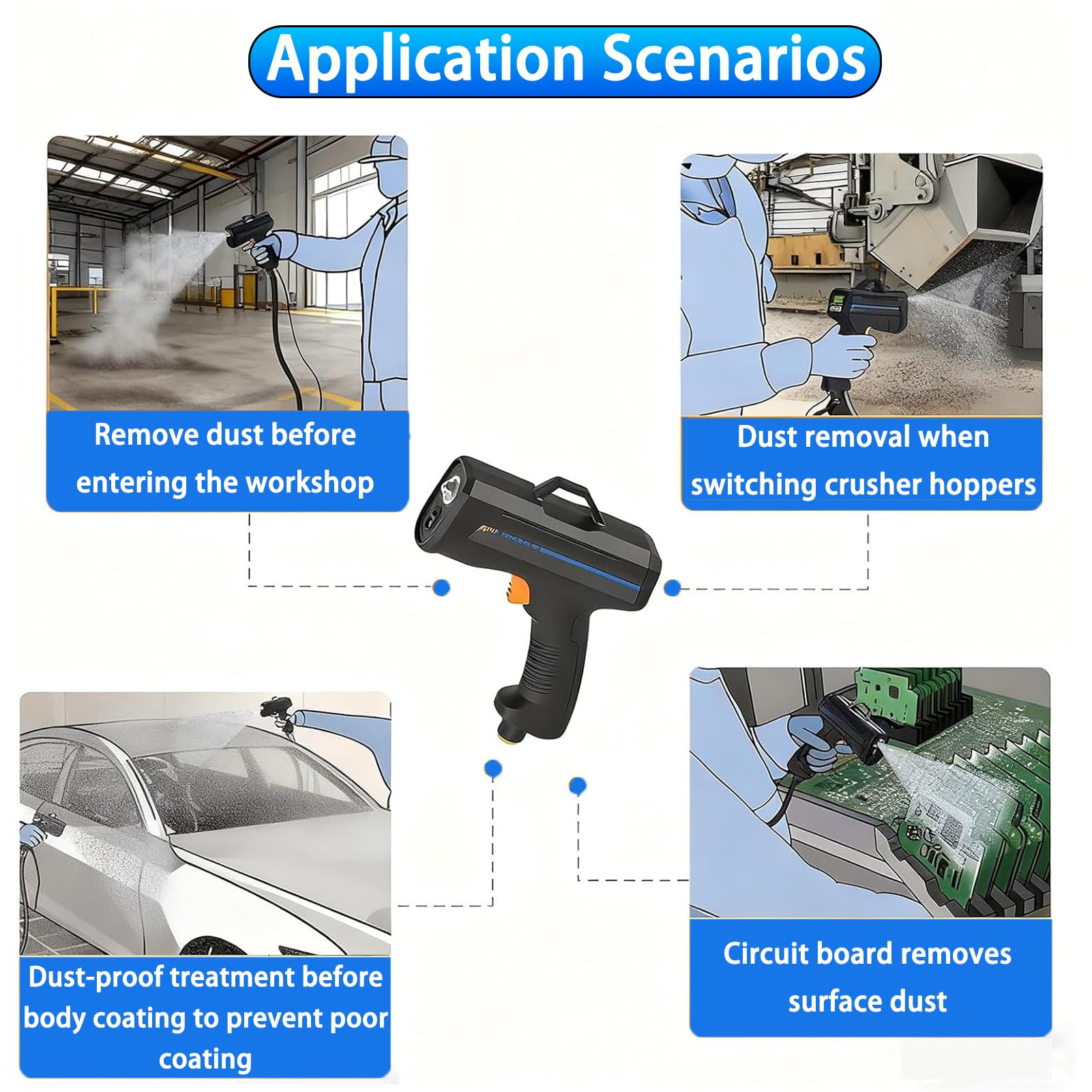 Application Scenarios

Remove dust before entering the workshop

Dust removal when switching crusher hoppers

Dust-proof treatment before body coating to prevent poor coating

Circuit board removes surface dust