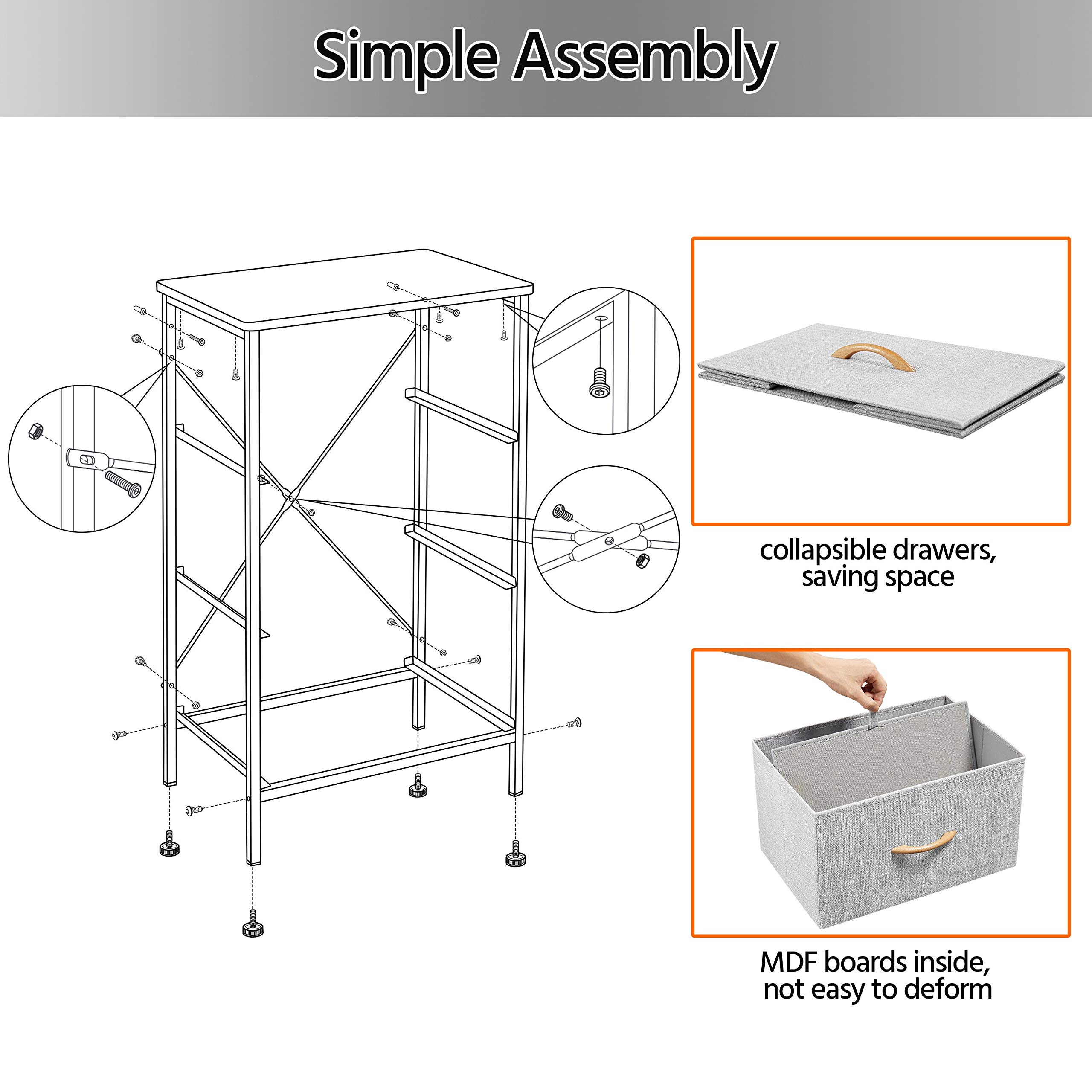 Simple Assembly

collapsible drawers, saving space

MDF boards inside, not easy to deform