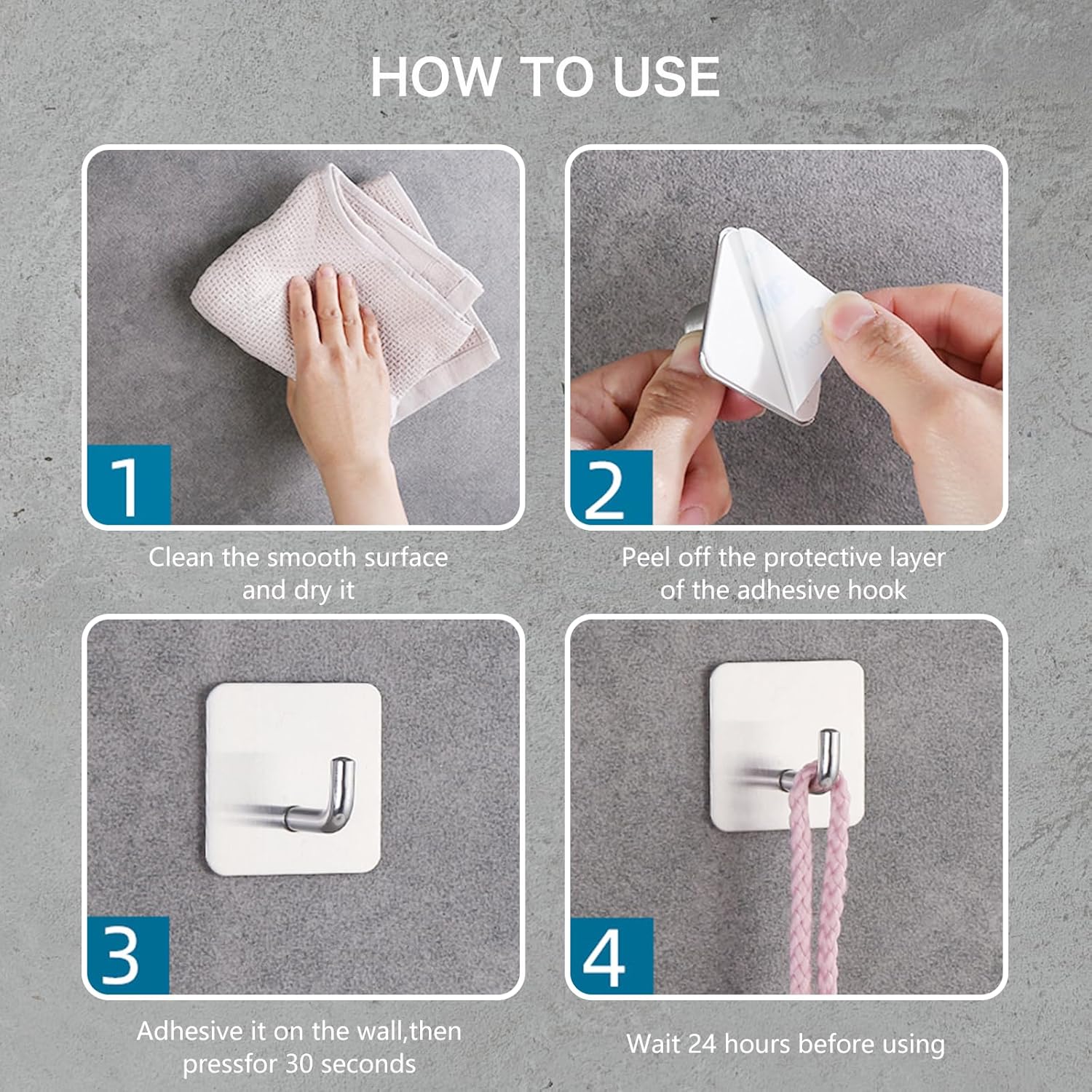 HOW TO USE

1

Clean the smooth surface and dry it

2

Peel off the protective layer of the adhesive hook

3

Adhesive it on the wall,then pressfor 30 seconds

4

Wait 24 hours before using