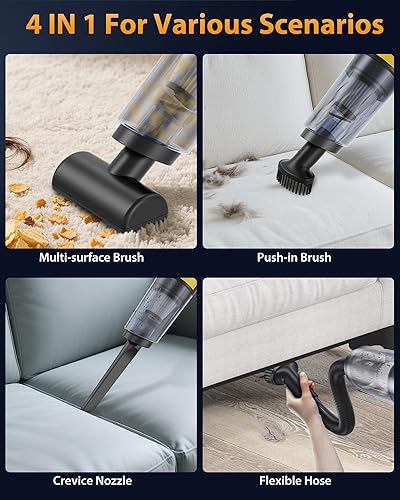 4 IN 1 For Various Scenarios

Multi-surface Brush

Push-in Brush

Crevice Nozzle

Flexible Hose